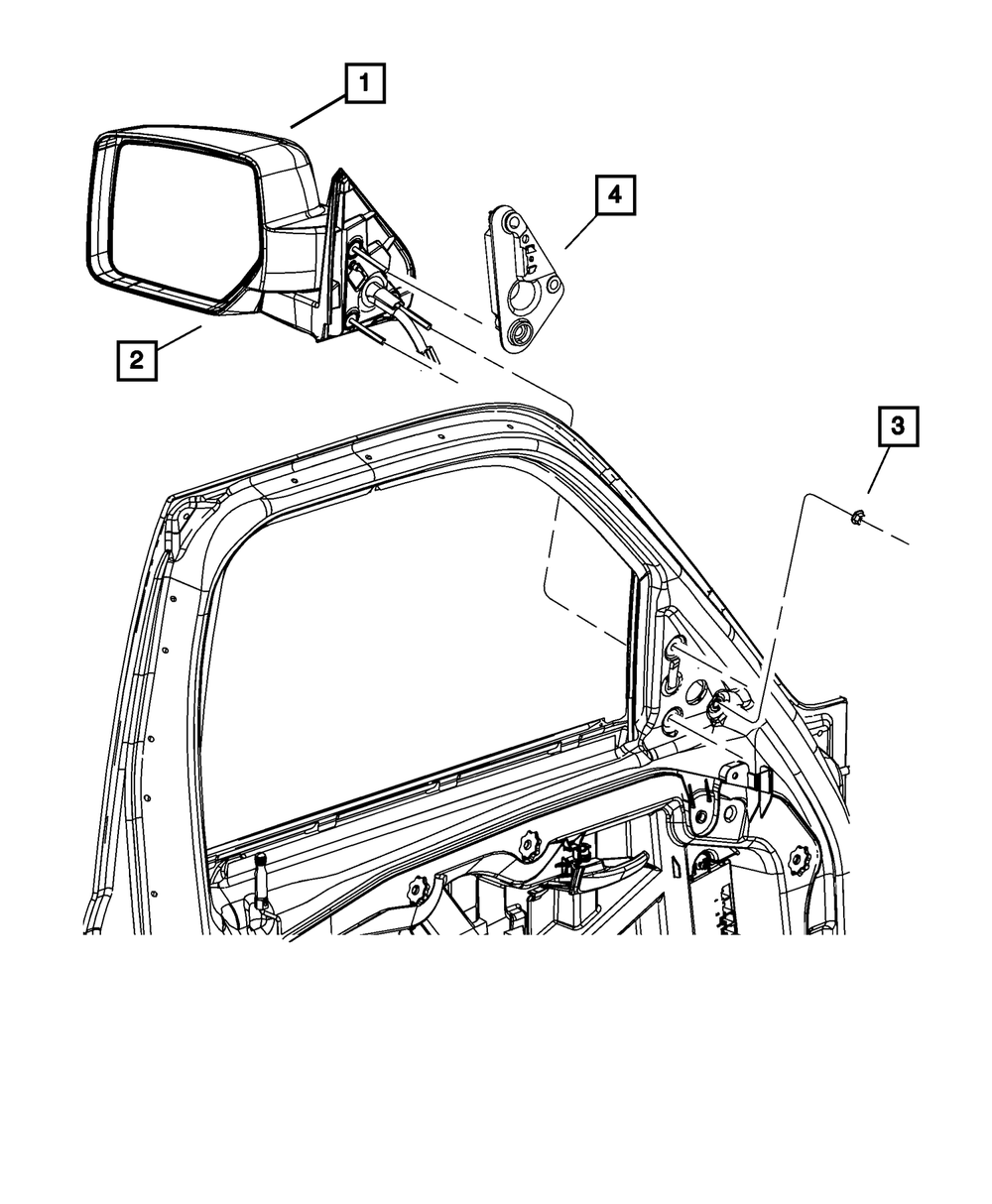 1
4
2
3