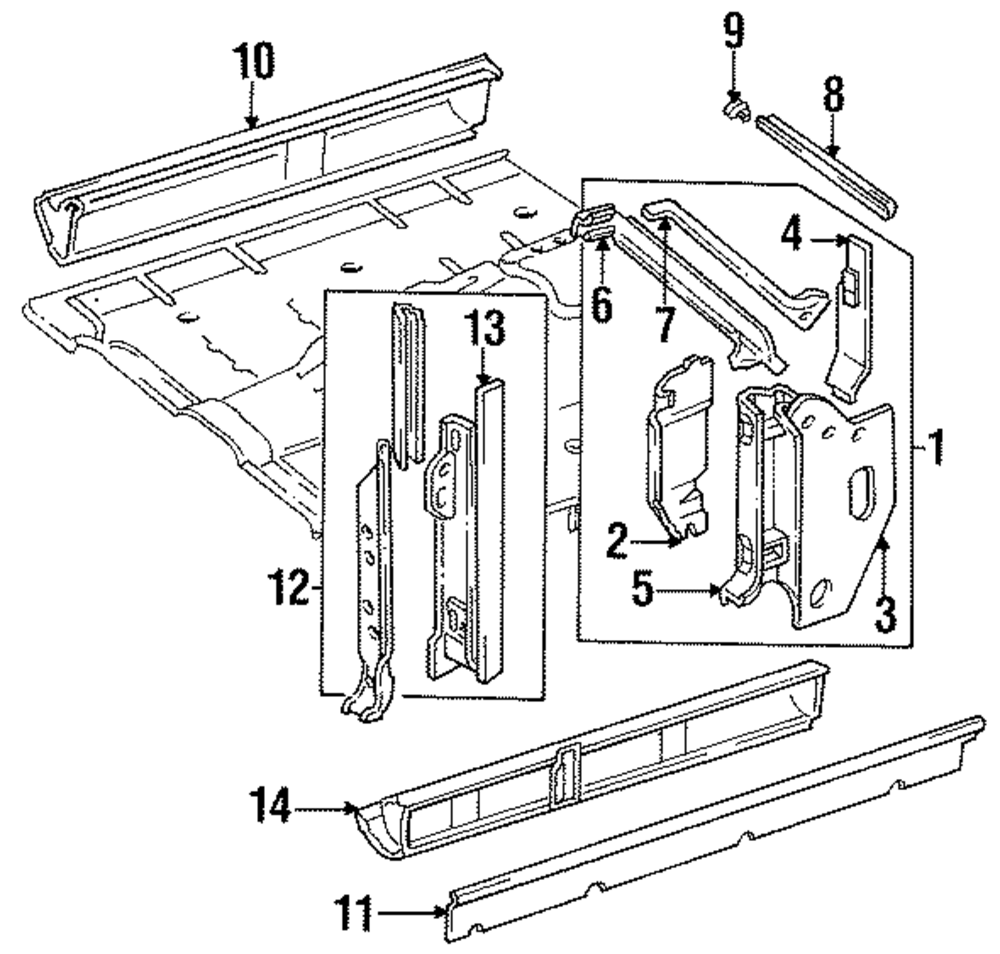 10
9
8
4
6
7
13
1
2
5
3
12
14
11