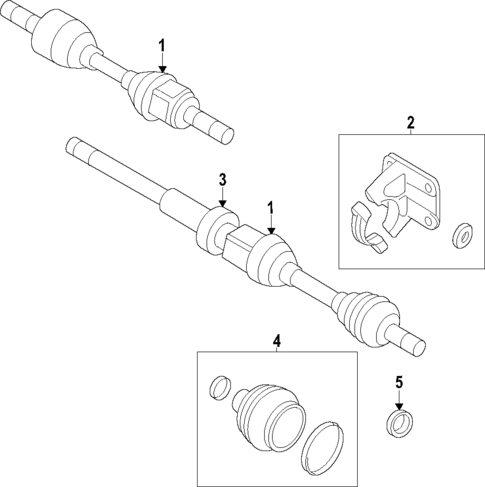 1
2
3
1
4
5