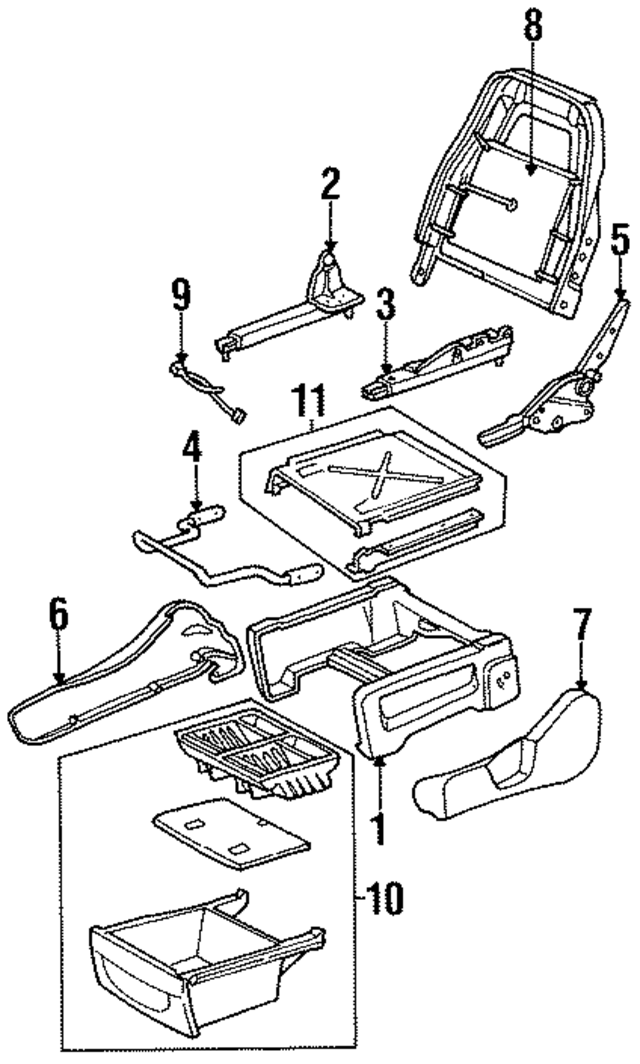 8
2
5
9
3
11
4
6
7
1
10