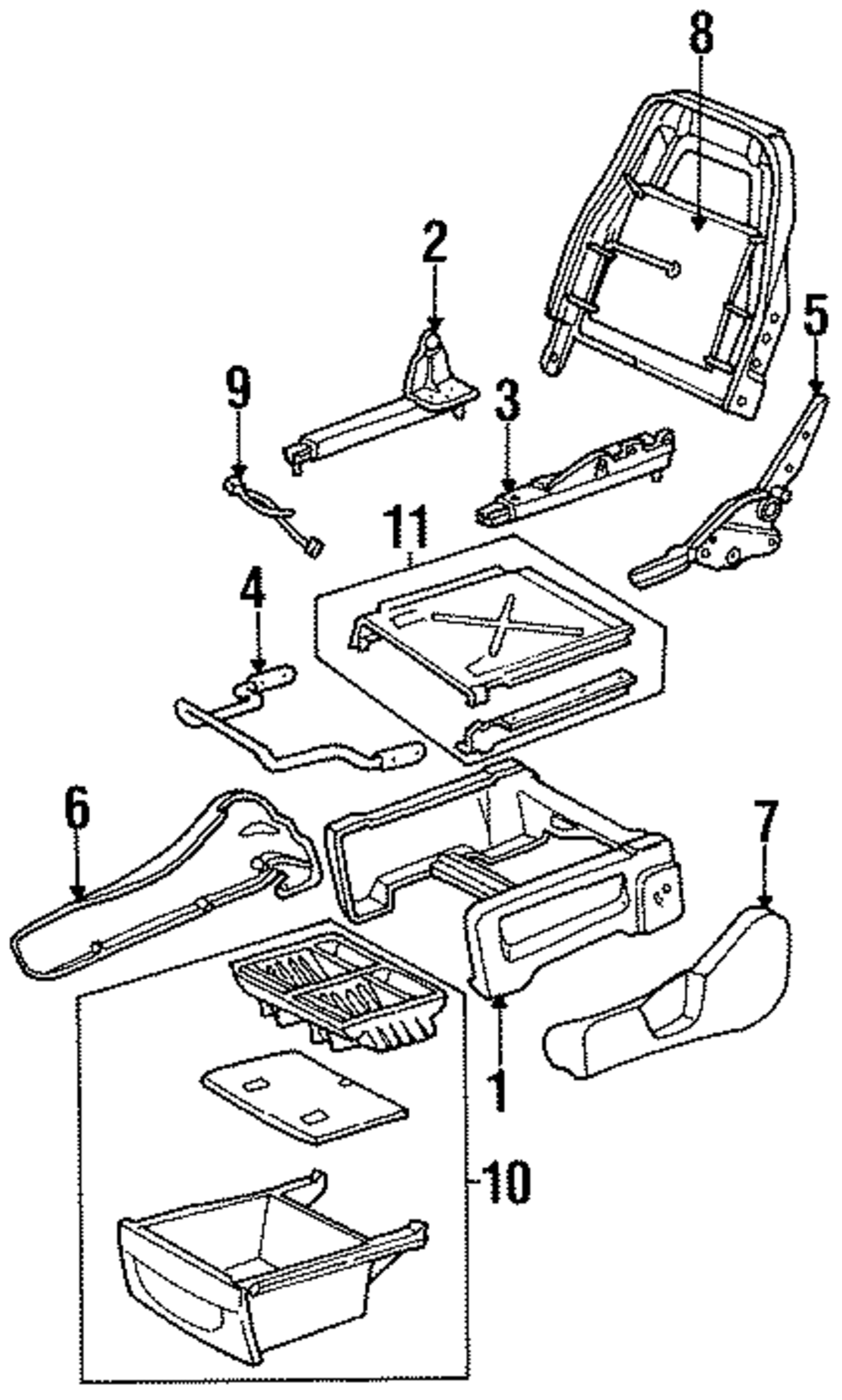 8
2
5
9
3
11
4
6
7
1
10