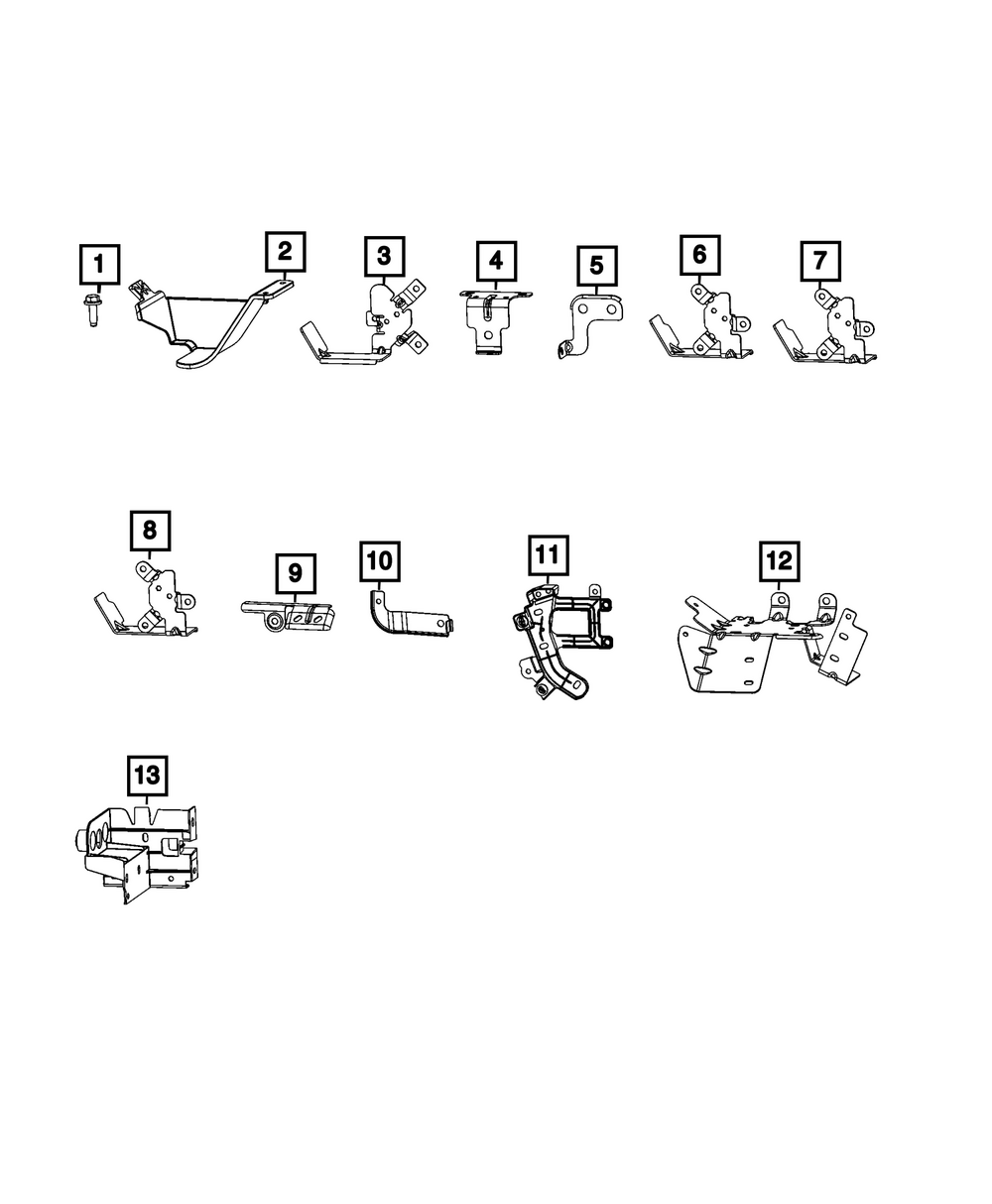 1
2
3
4
5
6
7
8
9
10
11
12
13