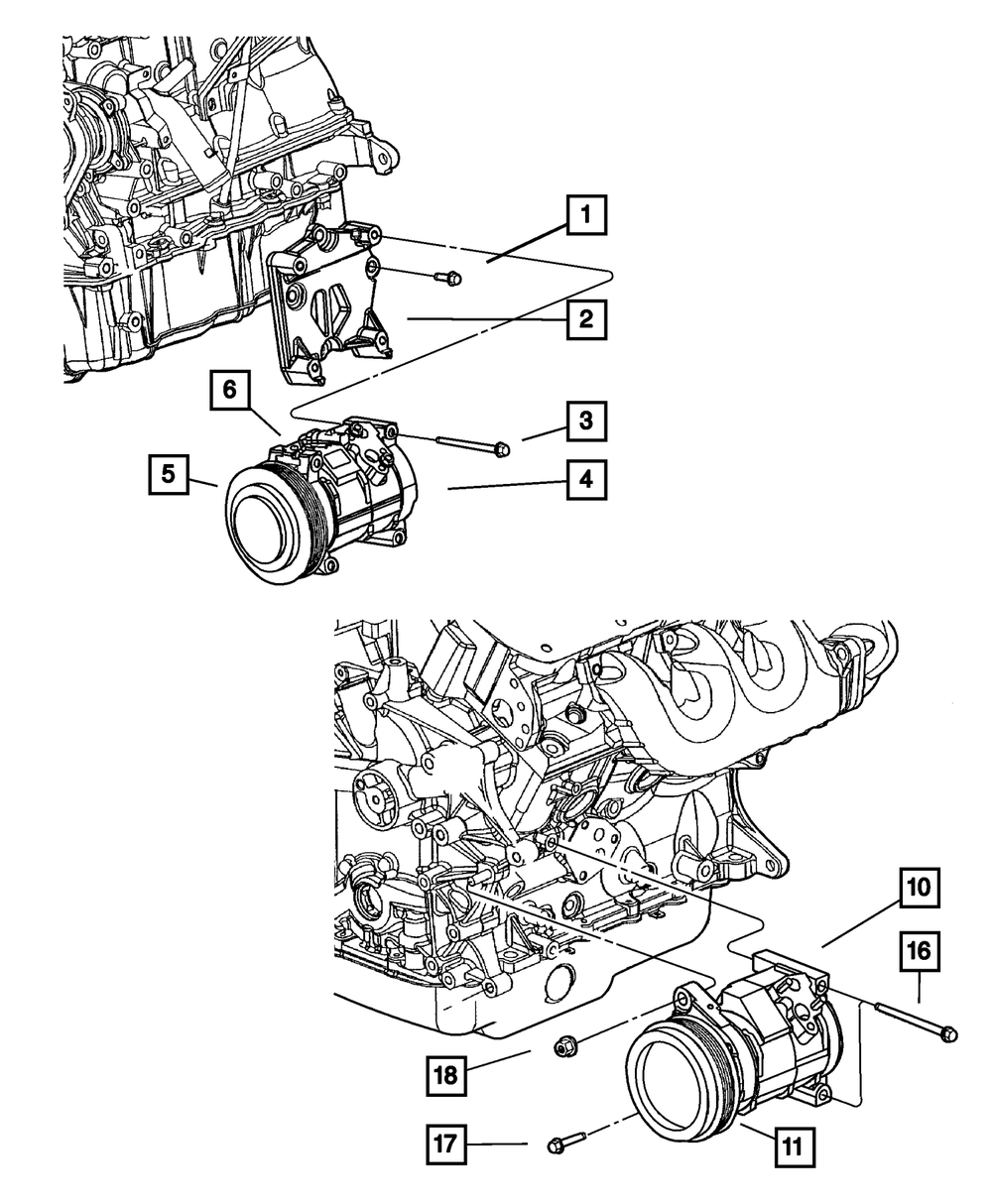 1
2
6
3
5
4
10
16
18
17
11