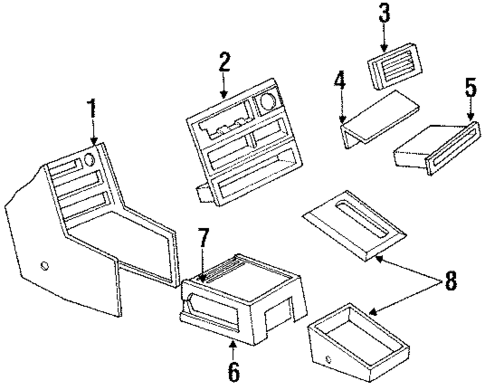 3
2
4
5
1
7
8
6