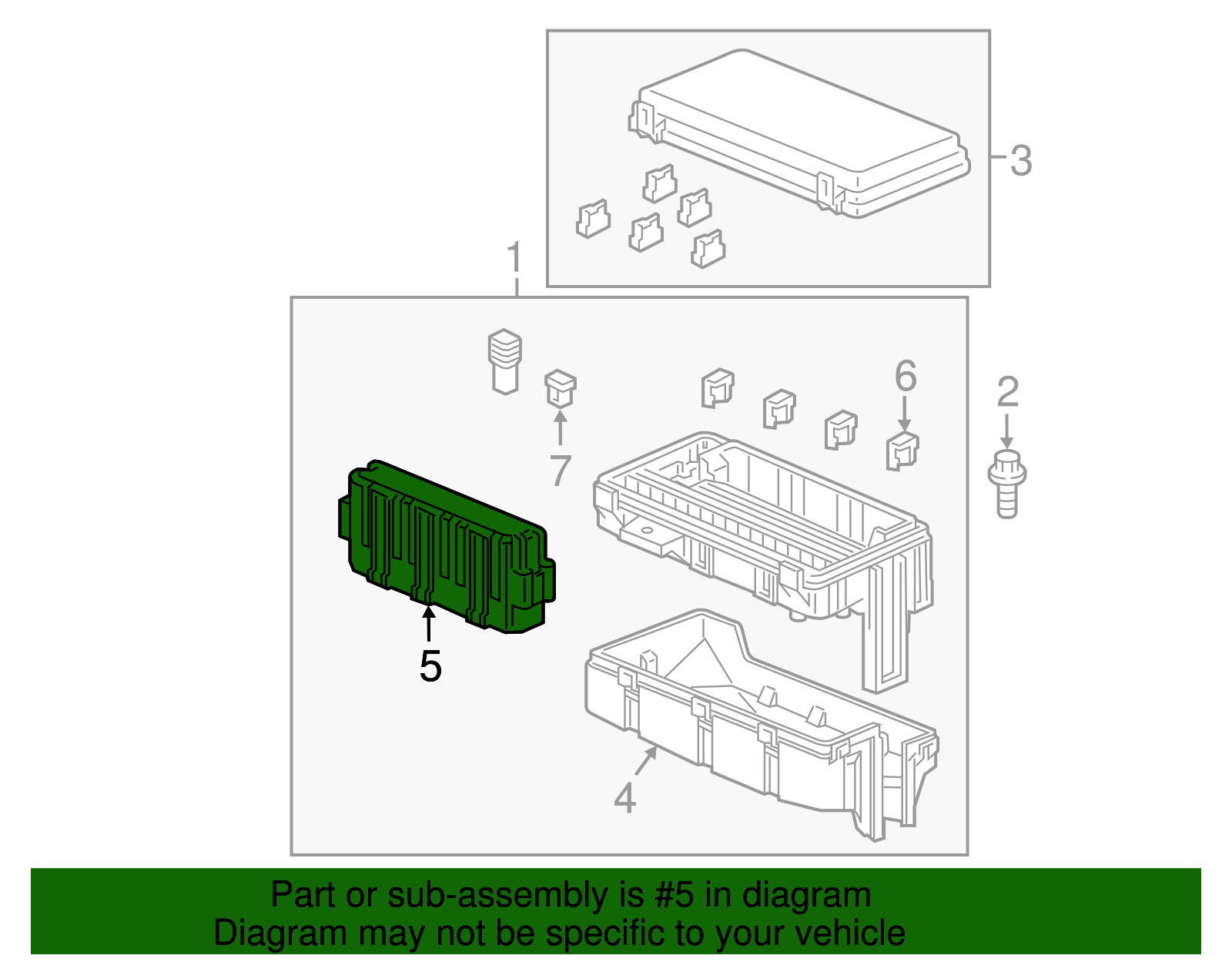 3

1

6

2

7

5

4

Part or sub-assembly is #5 in diagram
Diagram may not be specific to your vehicle