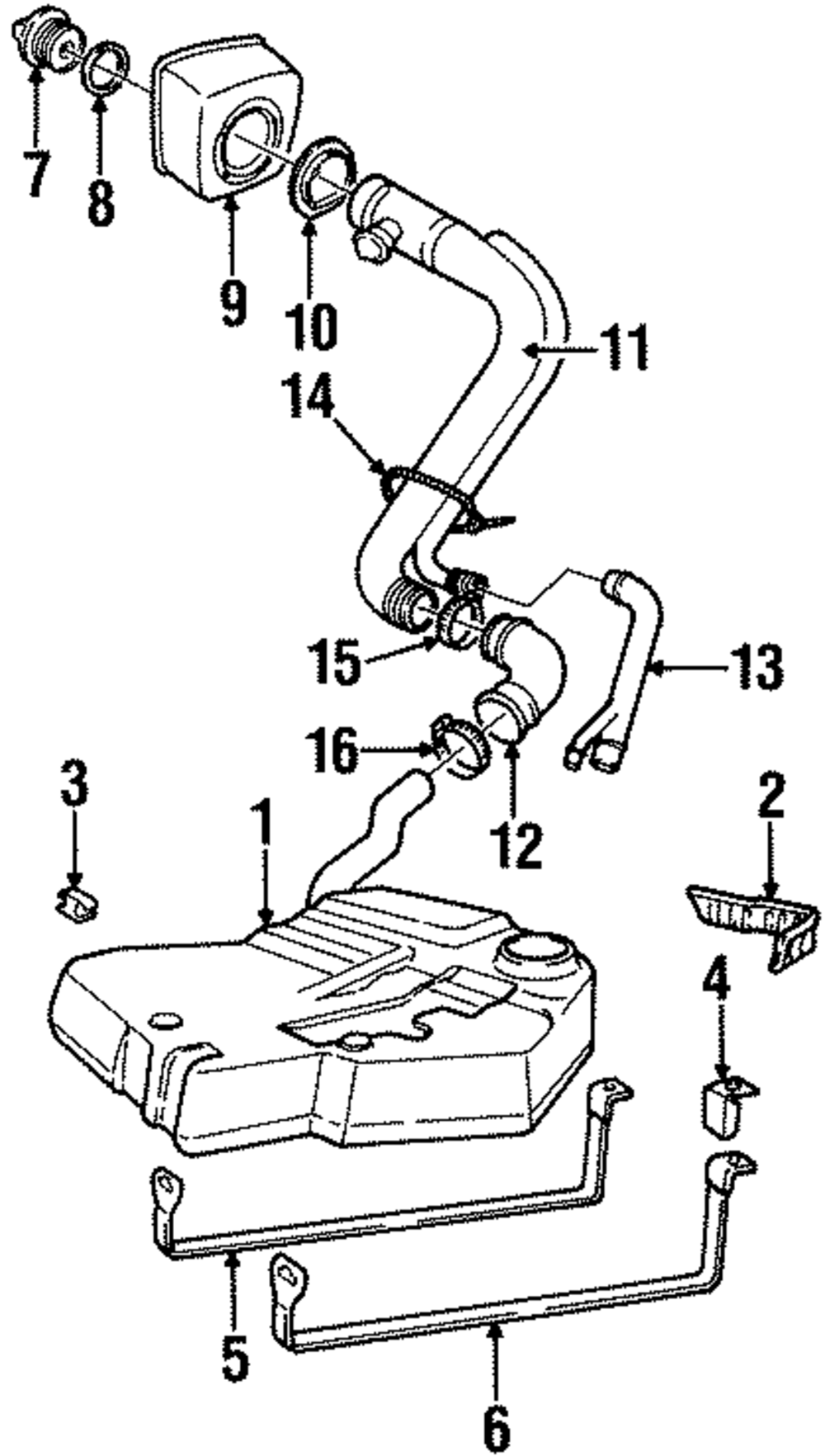 7
8
9
10
11
14
15
13
16
12
3
1
2
4
5
6