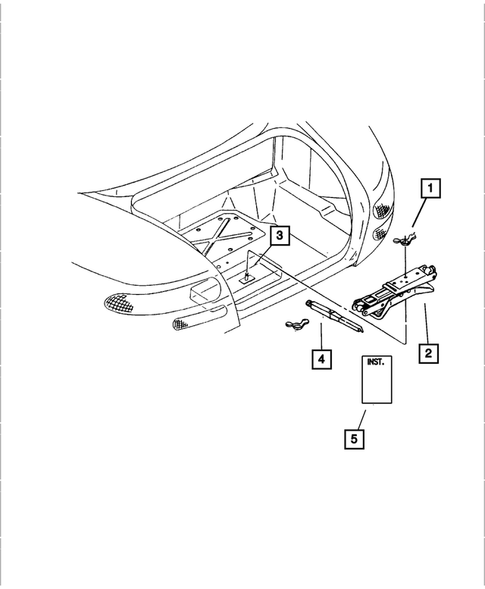 1
3
2
4
INST.
5