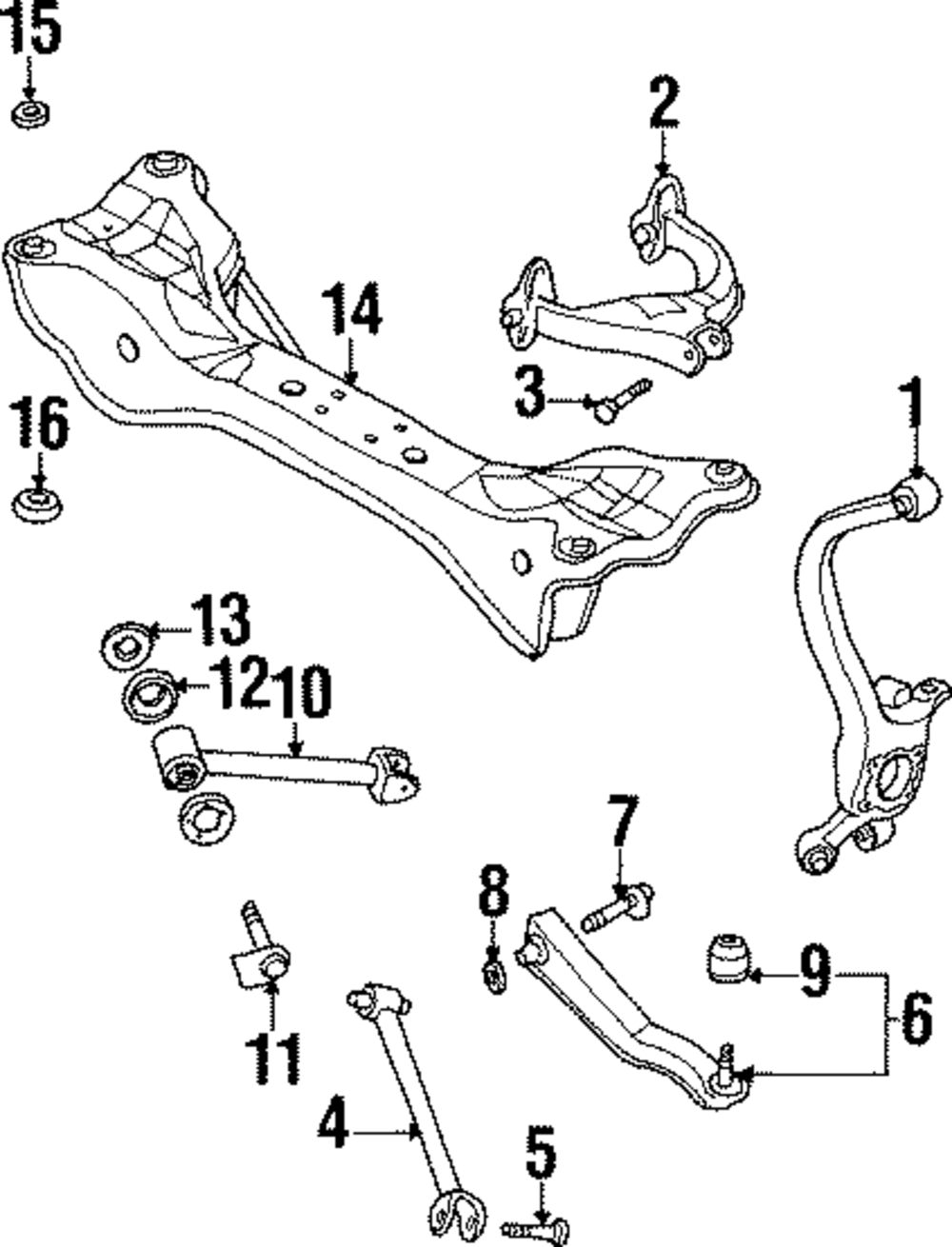 15

2

14

3

1

16

13

12

10

7

8

9

6

11

4

5