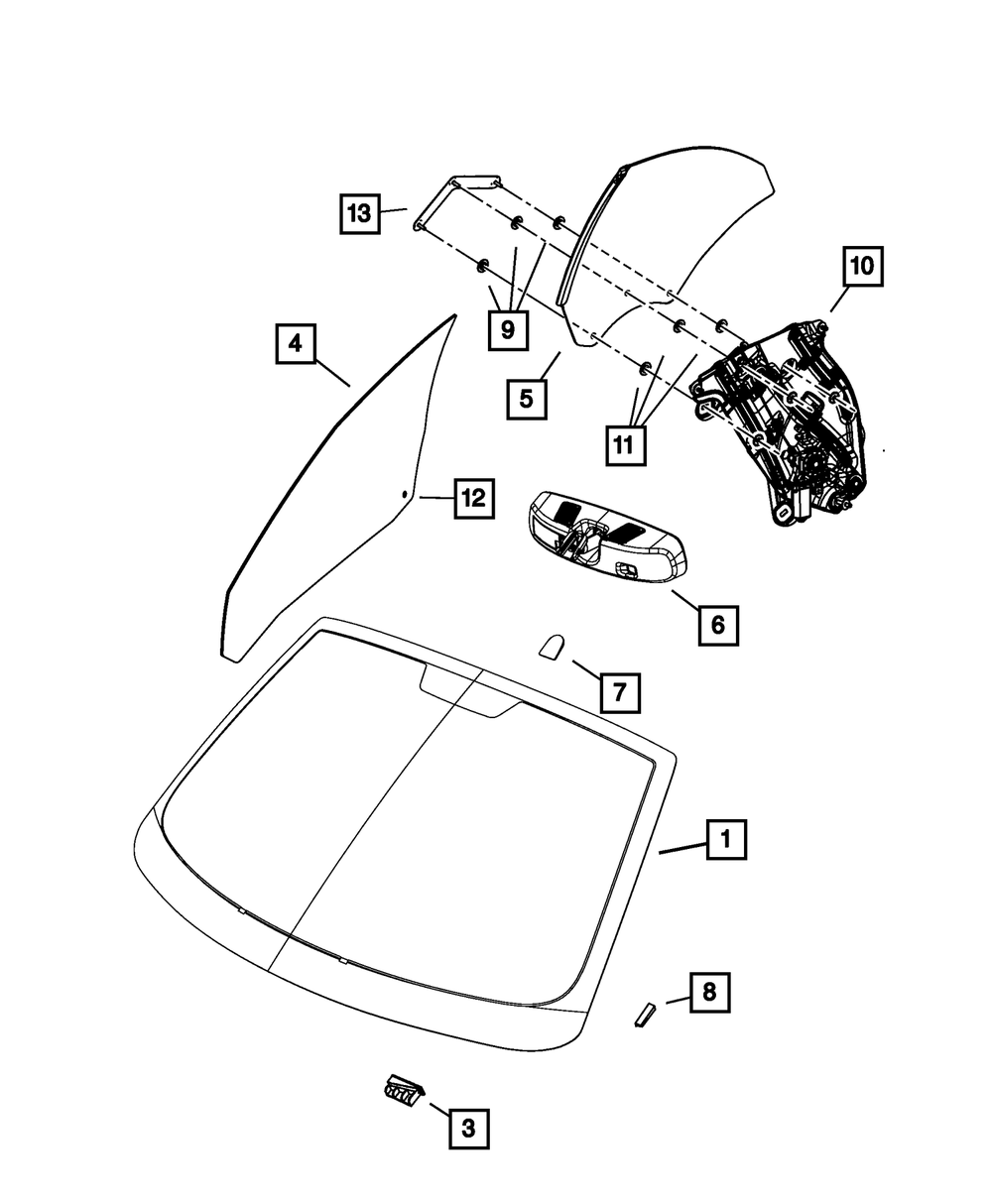 13
10
9
4
5
11
12
6
7
1
8
3