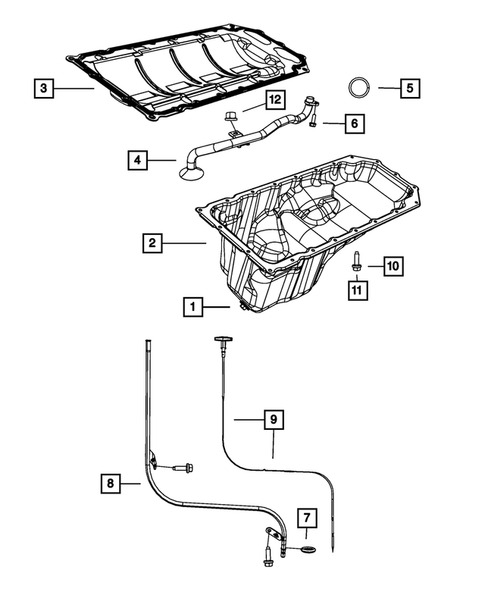 3
5
12
6
4
2
10
11
1
9
8
7