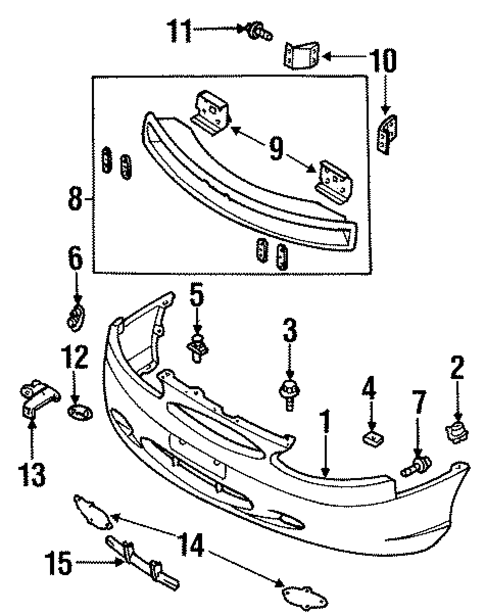 11
10
9
8
6
5
3
12
2
4
7
1
13
14
15