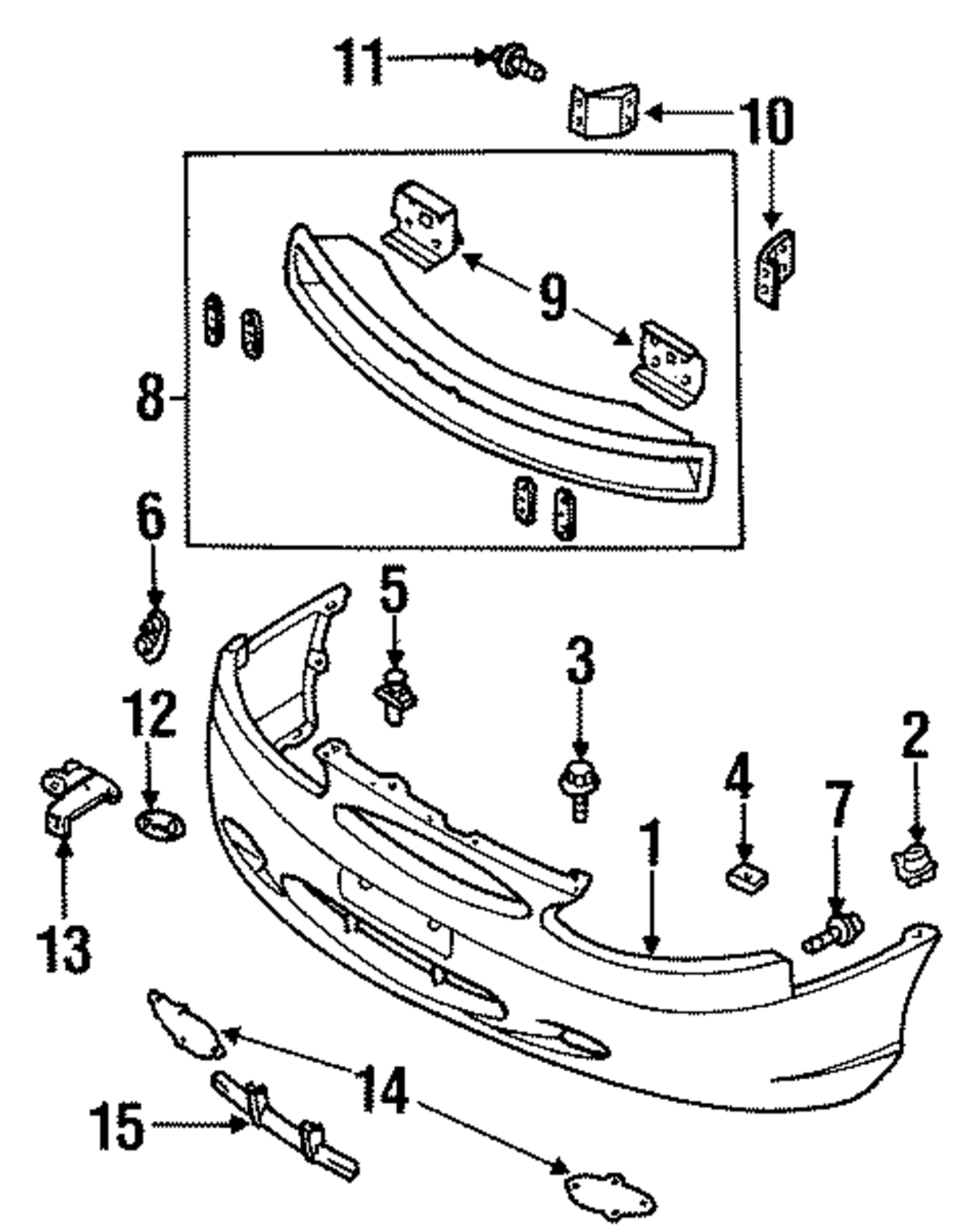 11
10
9
8
6
5
3
12
2
4
7
1
13
14
15