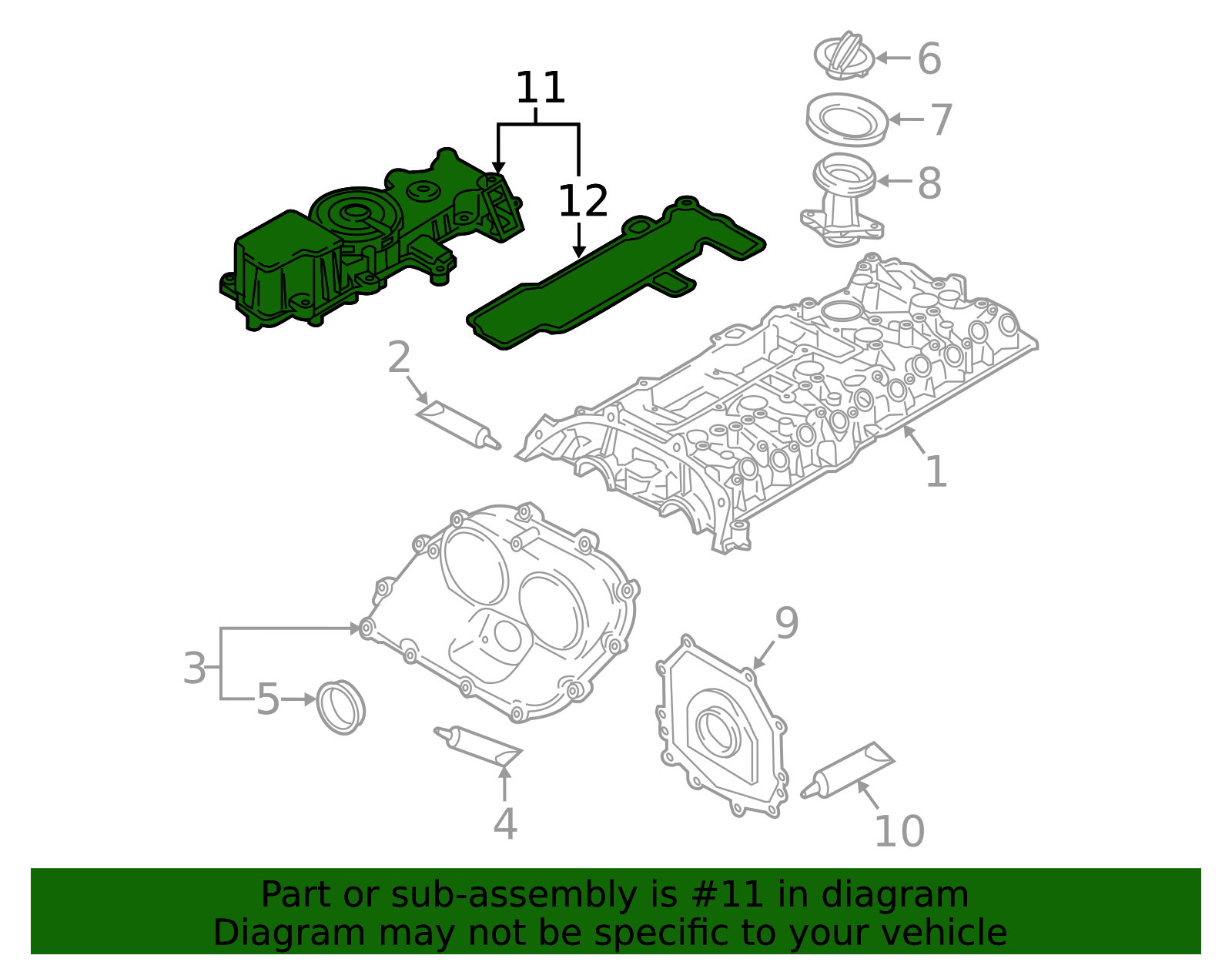 11
12
6
7
8
2
1
3
5
9
4
10

Part or sub-assembly is #11 in diagram
Diagram may not be specific to your vehicle