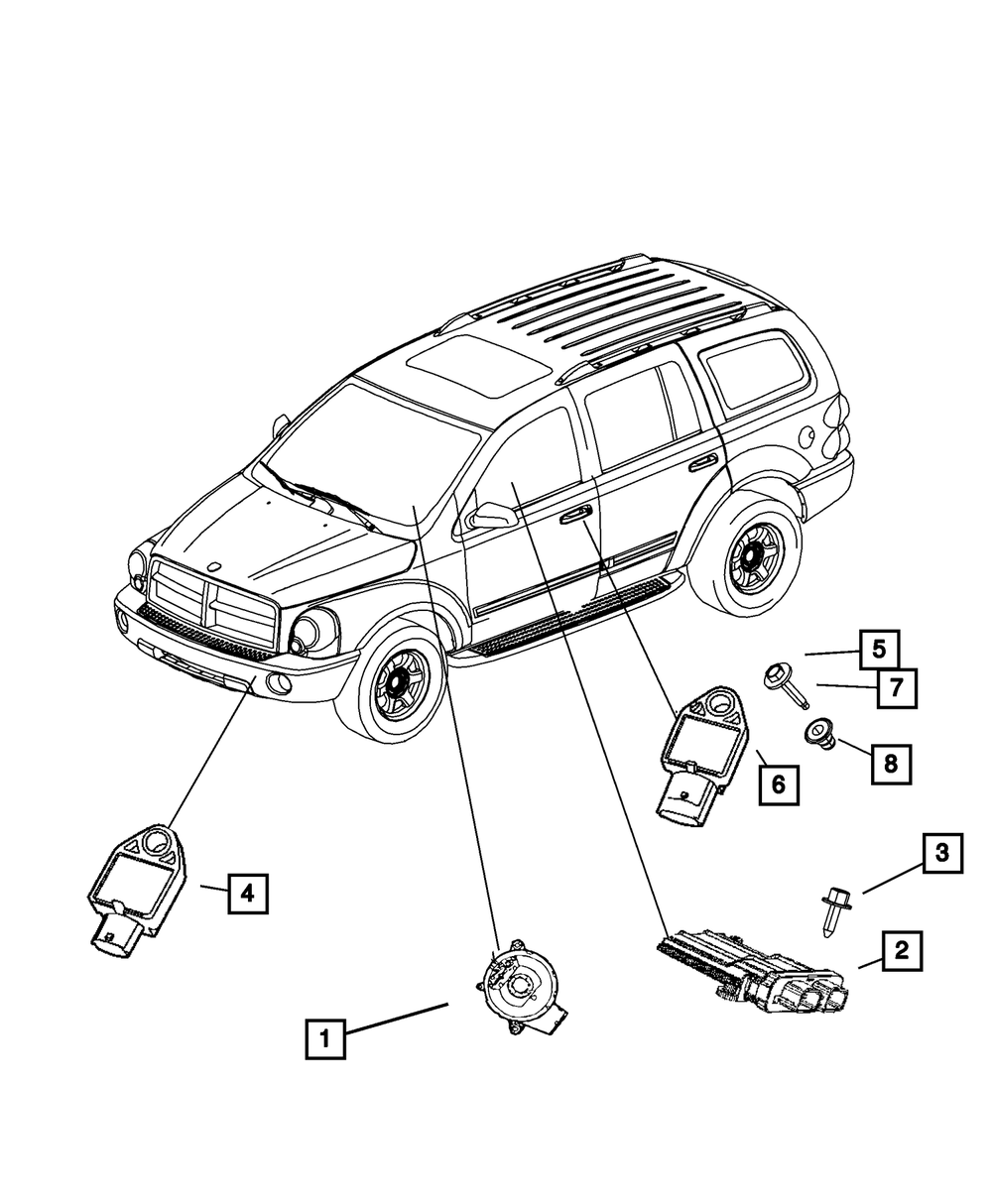 5
7
8
6
3
4
2
1