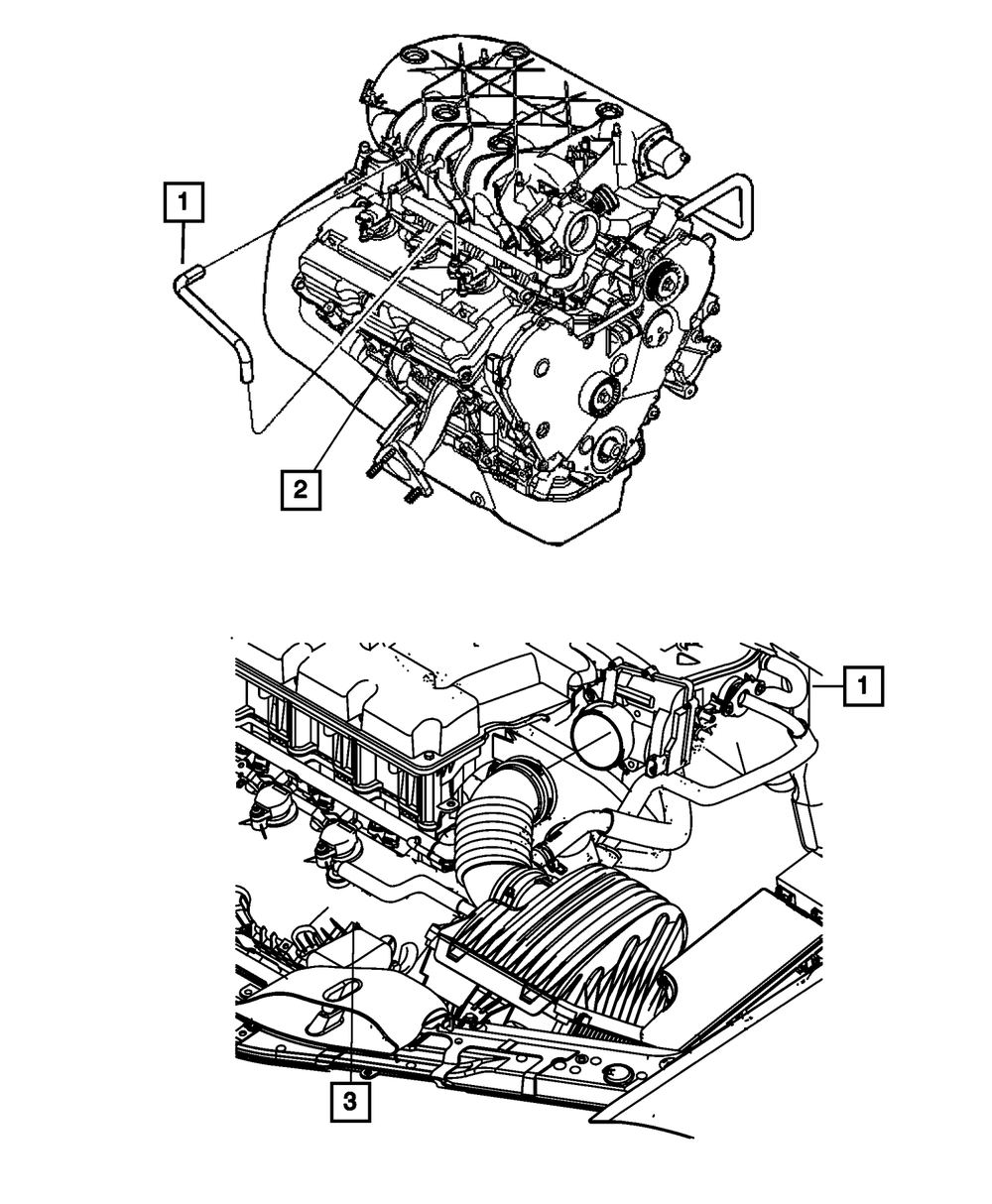 1

2

1

3