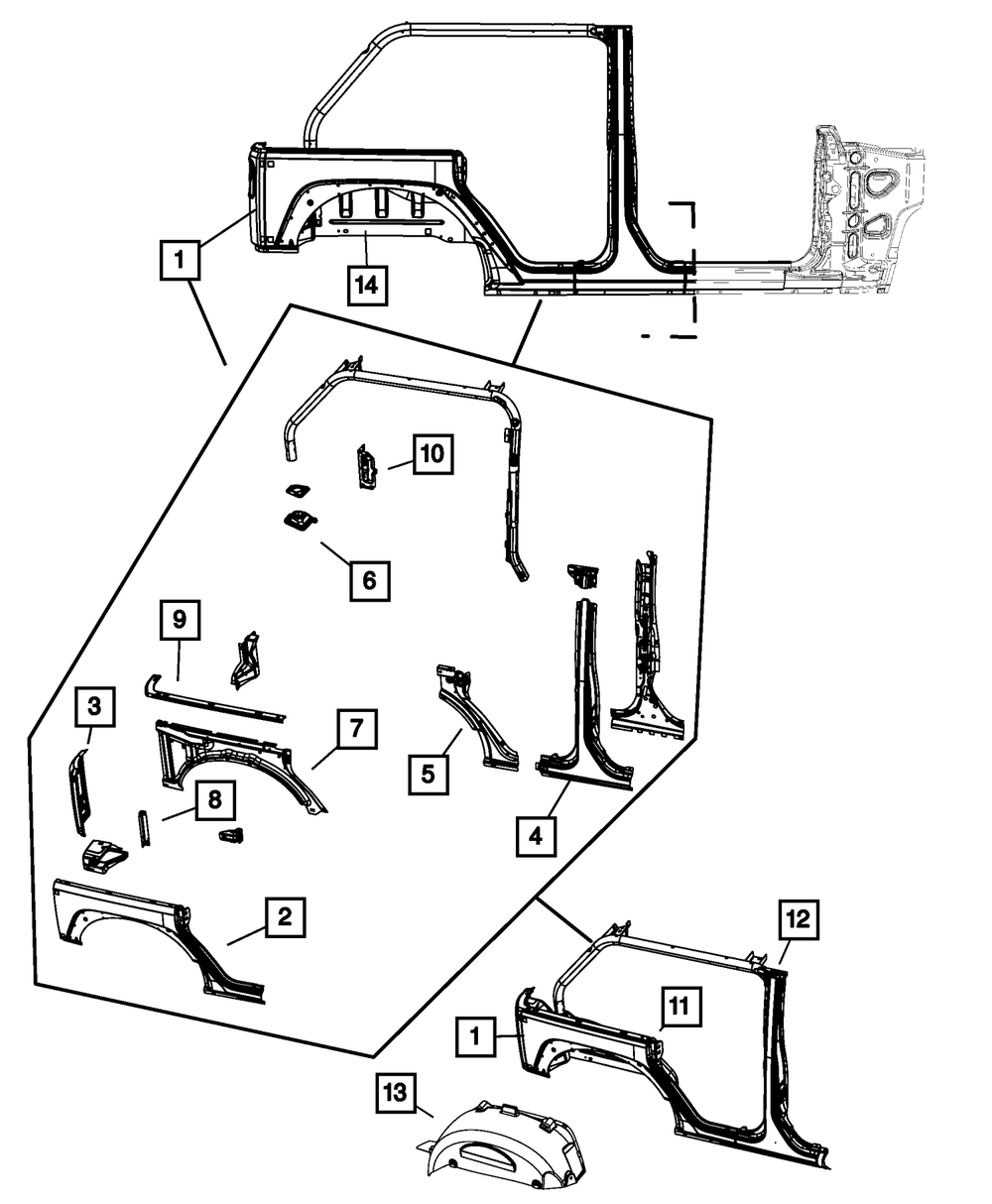 1
14
10
6
9
3
7
5
8
4
2
12
11
1
13