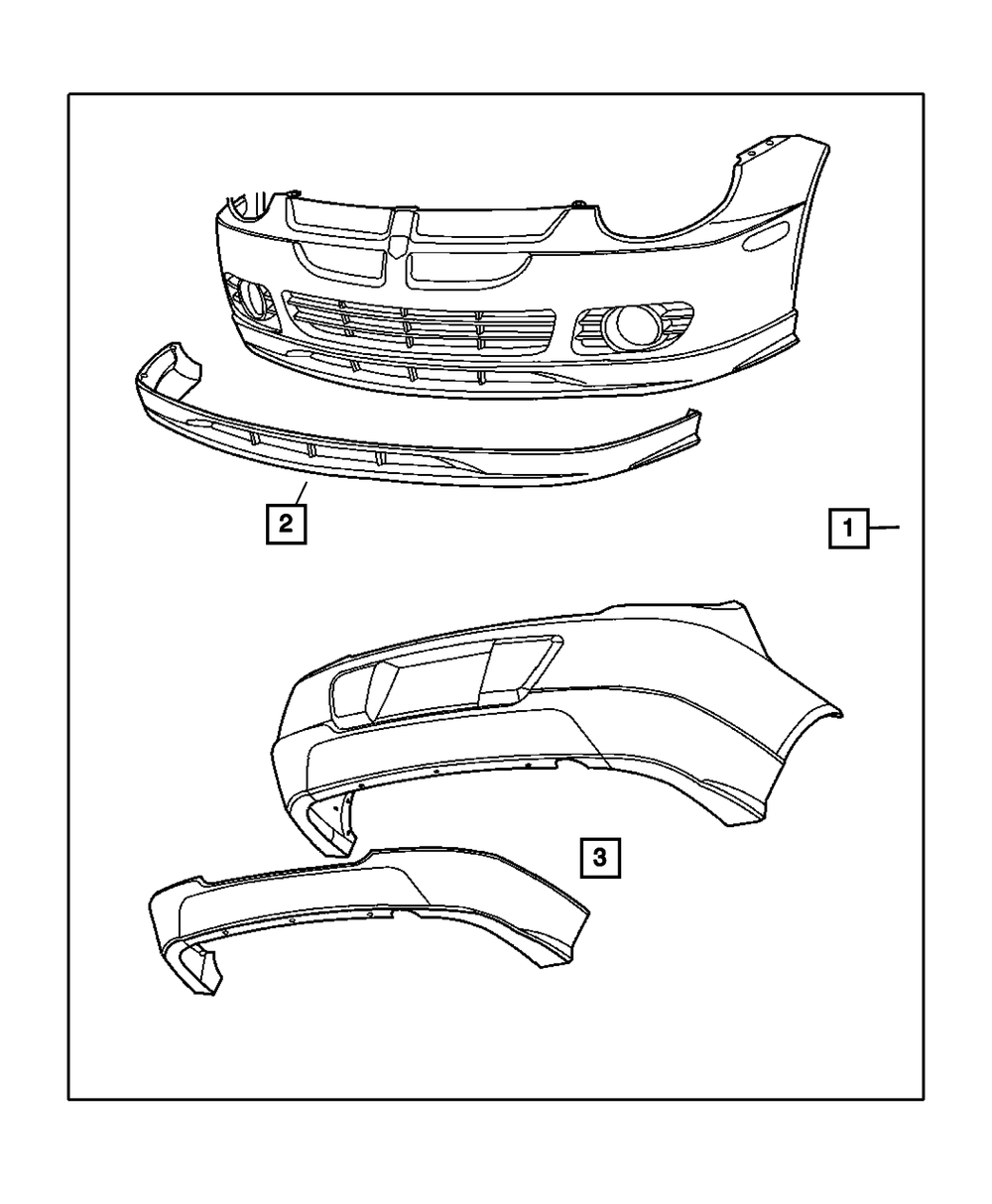 2

1

3