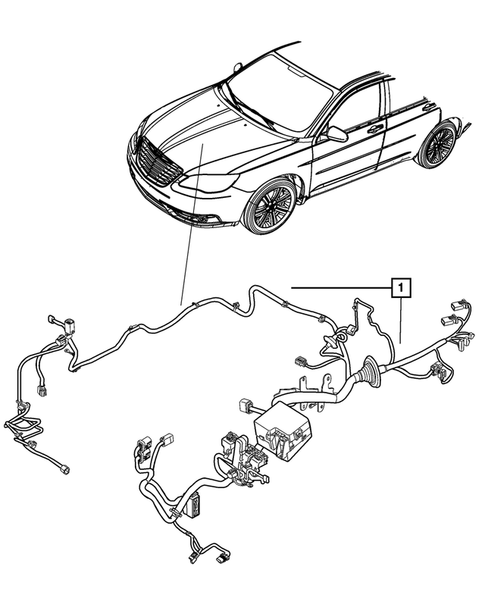 1