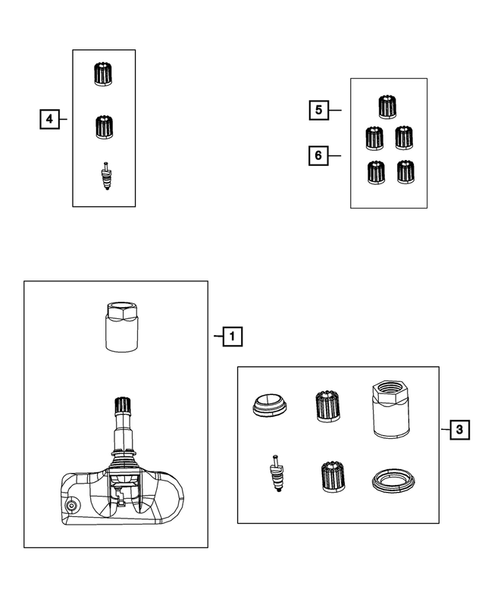 4

5

6

1

3