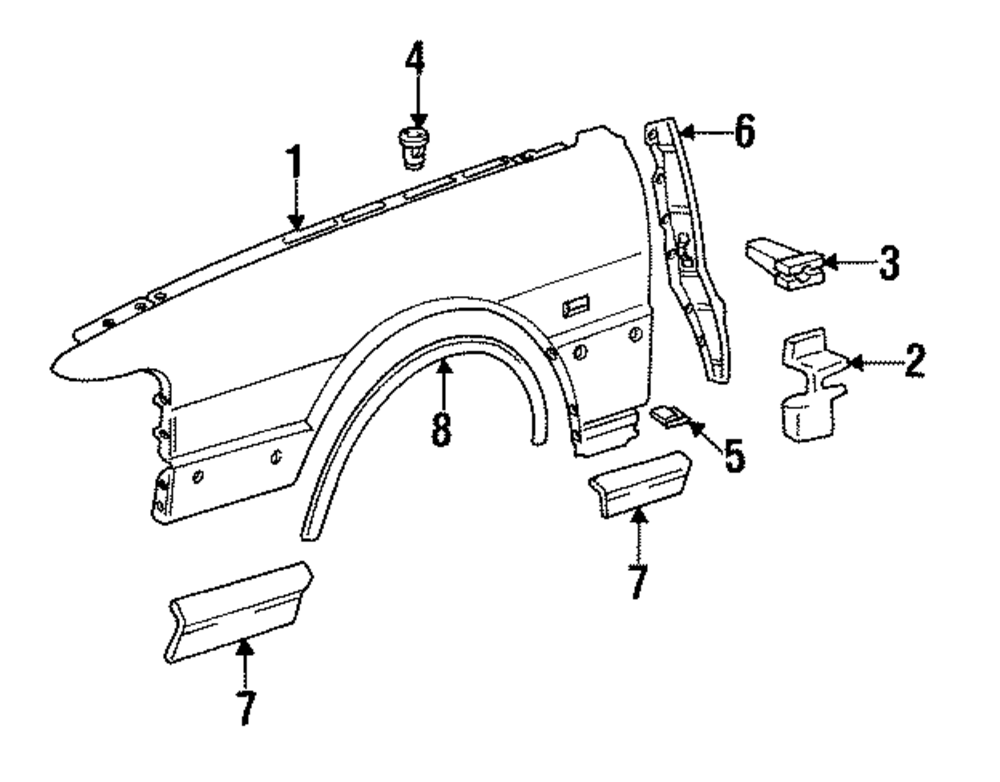 4
1
6
3
2
8
5
7
7