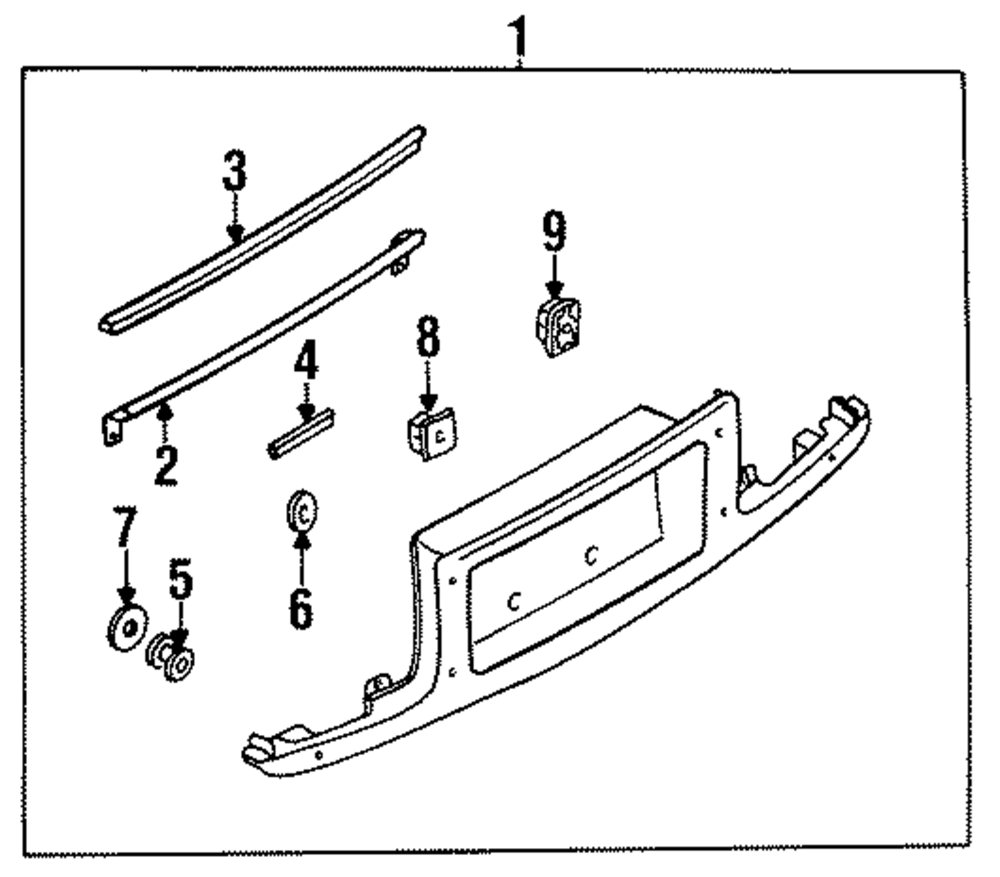 1
3
9
8
4
2
7
5
6