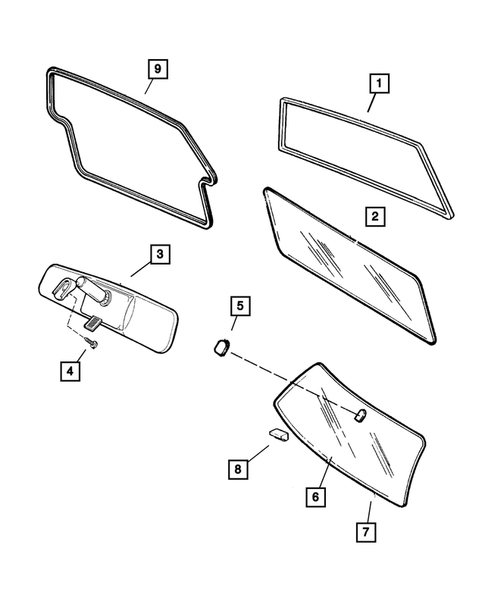 9
1
2
3
5
4
8
6
7