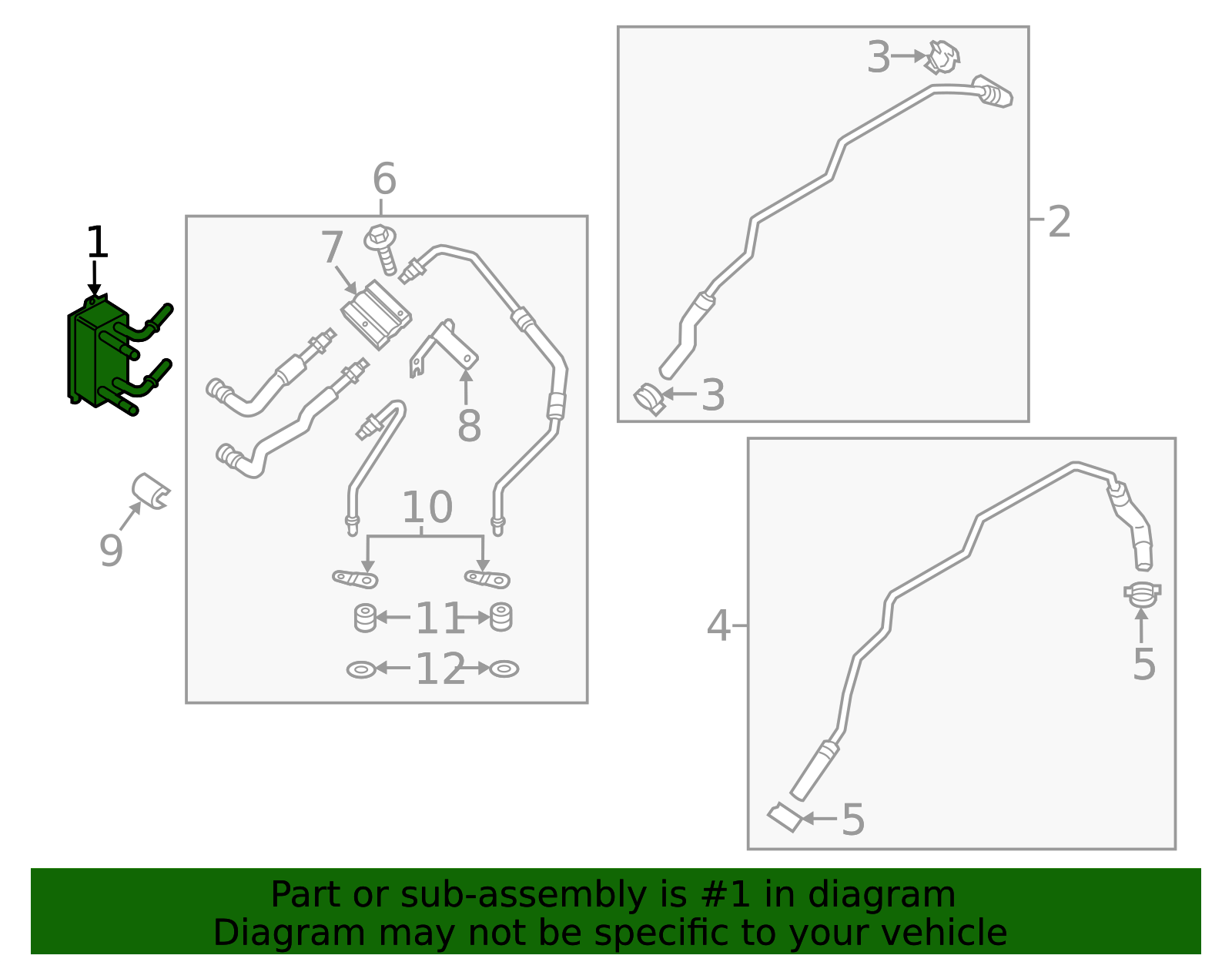 1
6
7
8
9
10
11
12
3
2
3
4
5
5

Part or sub-assembly is #1 in diagram
Diagram may not be specific to your vehicle