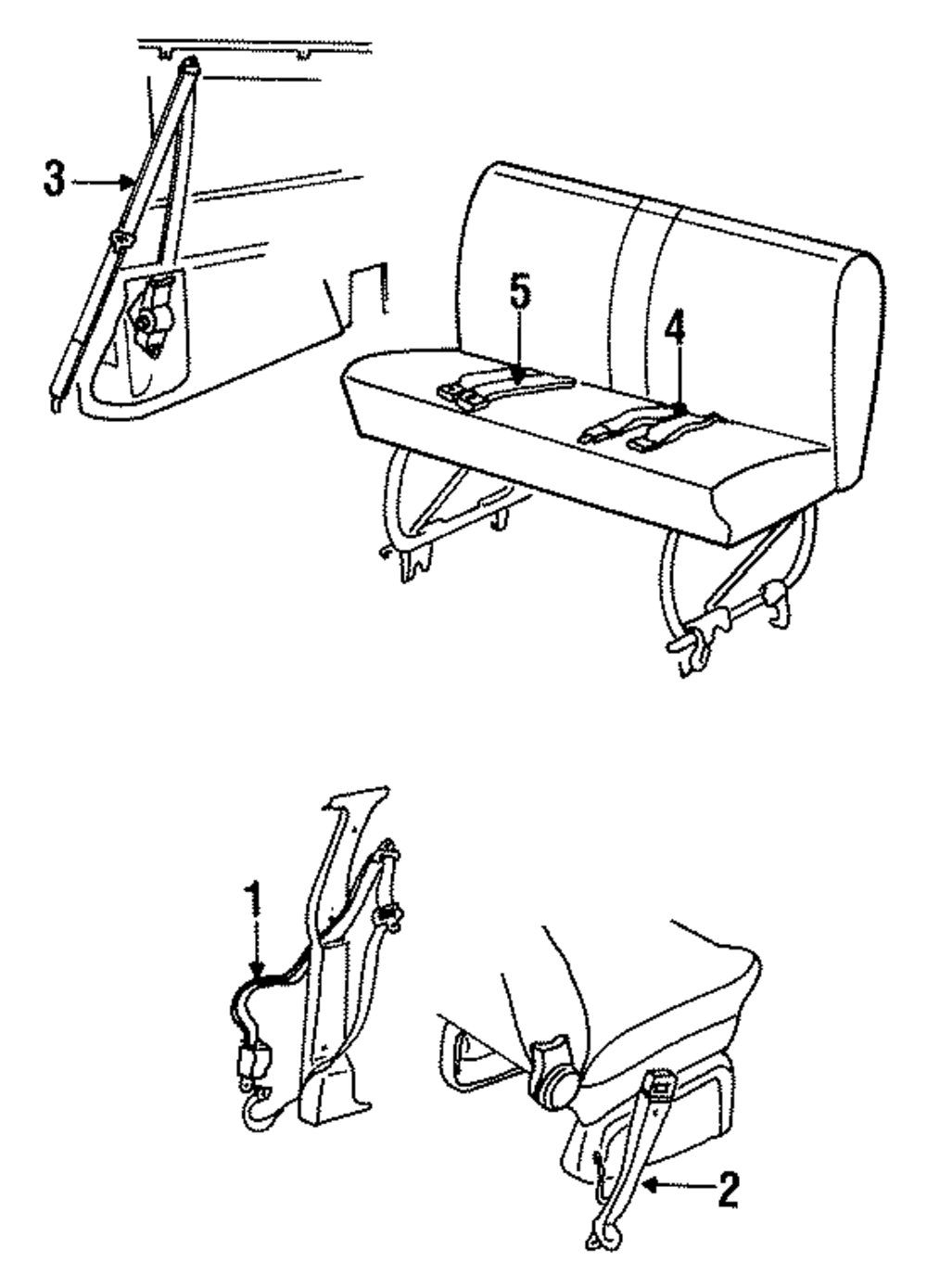 3
5
4
1
2