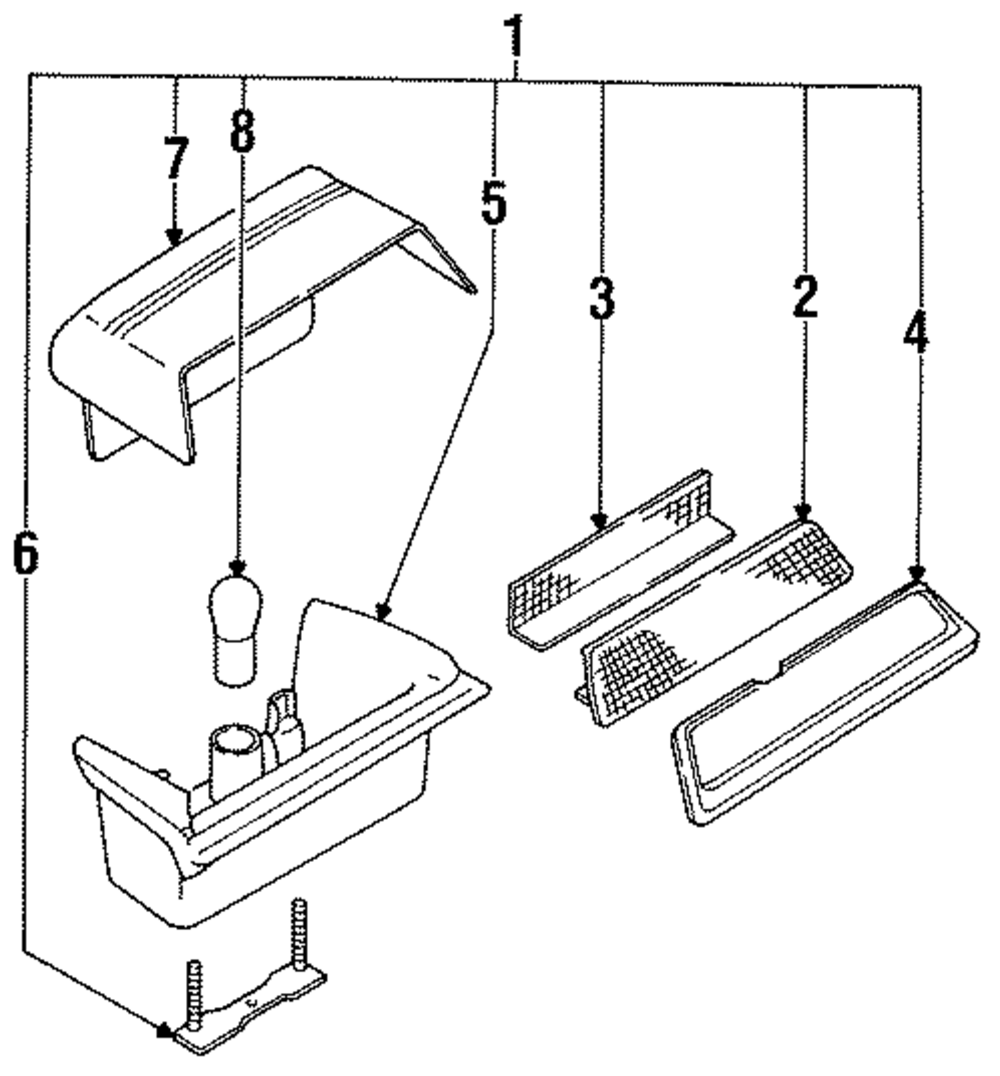 1
7
8
5
3
2
4
6