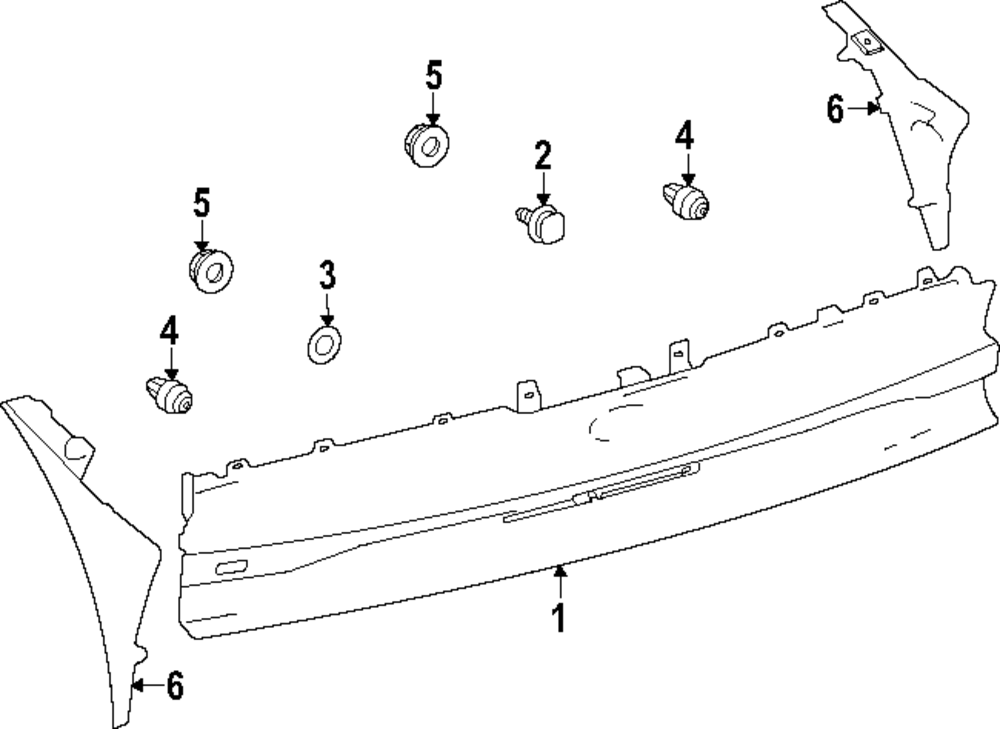 5
6
2
4
5
3
4
1
6