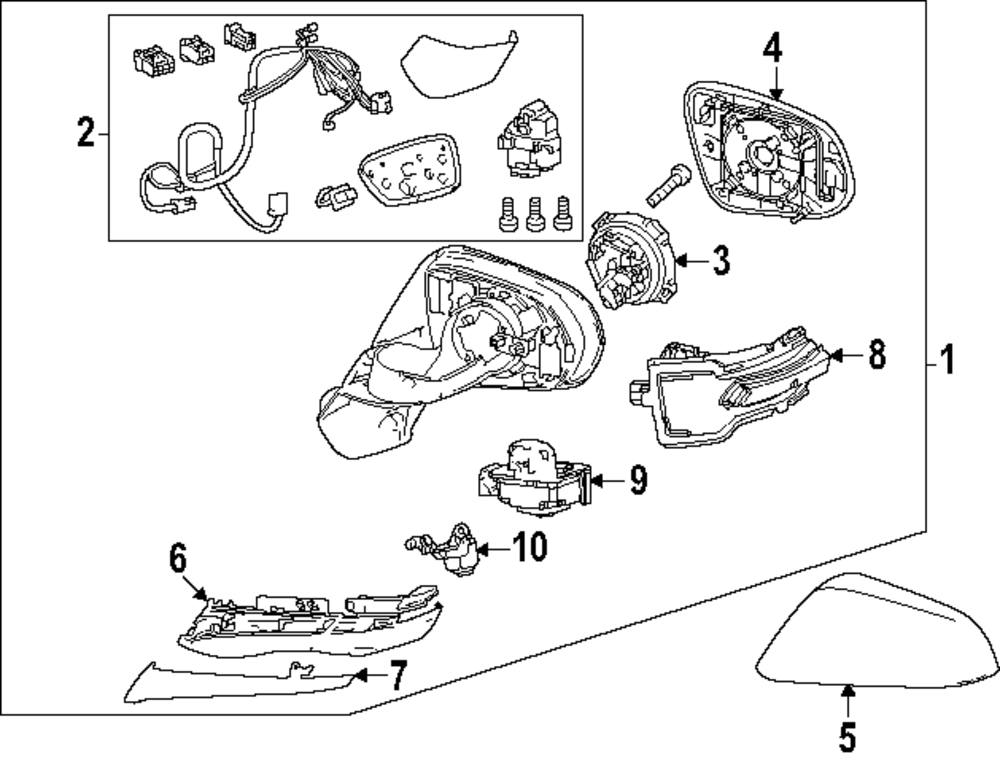 2
4
3
8
1
9
10
6
7
5