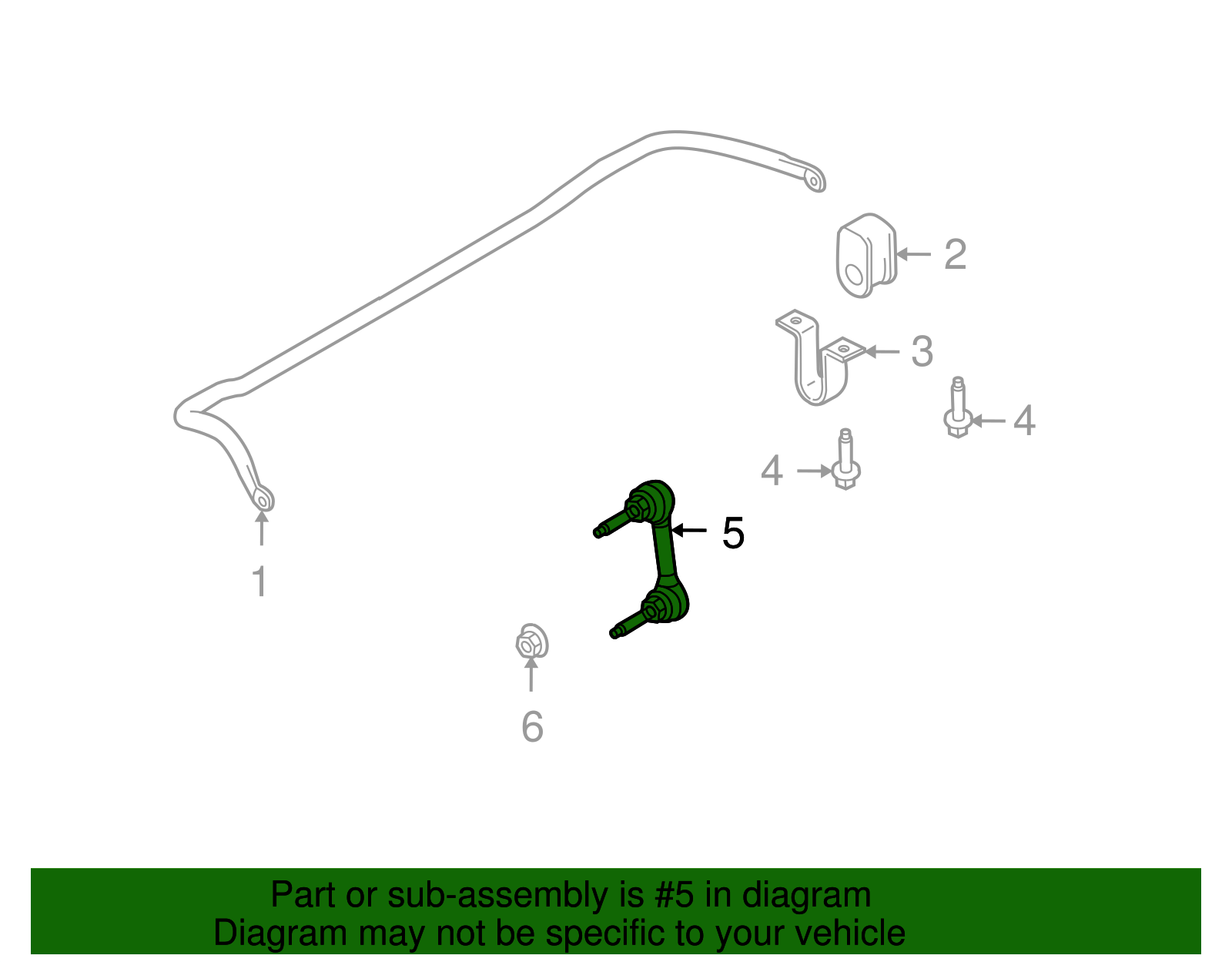 2
3
4
4
5
1
6

Part or sub-assembly is #5 in diagram
Diagram may not be specific to your vehicle