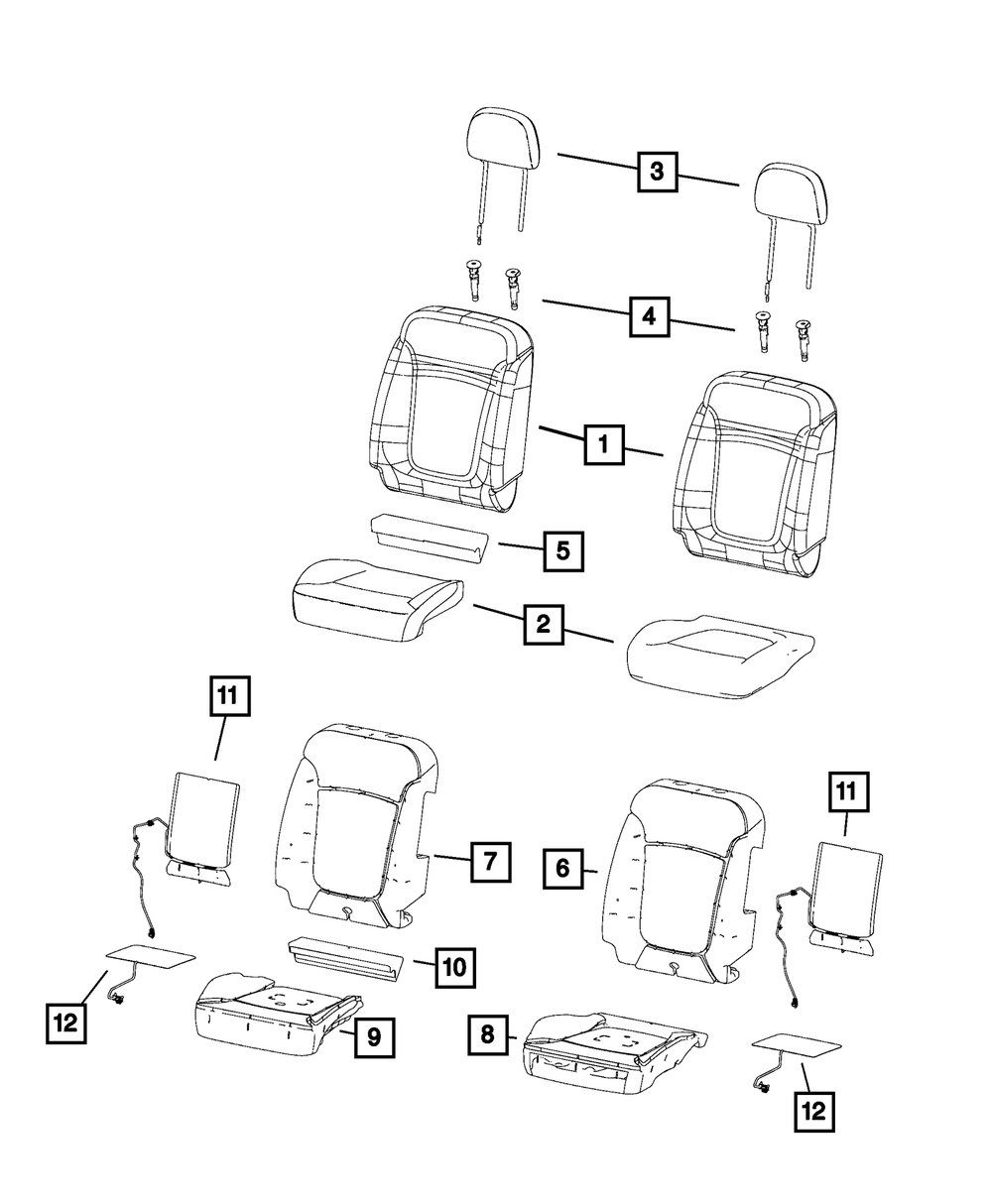 3
4
1
5
2
11
7
6
11
10
12
9
8
12