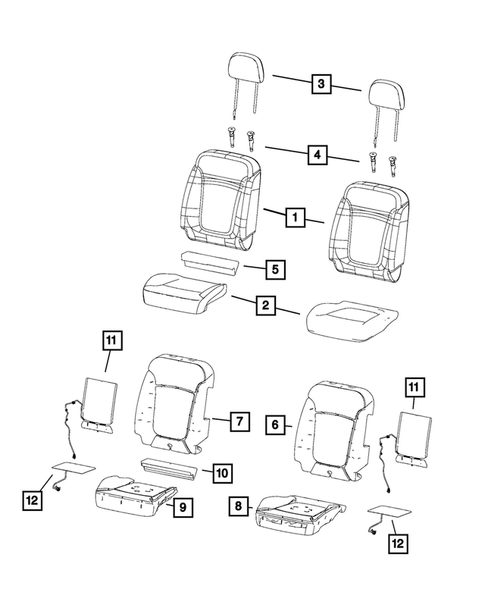 3

4

1

5

2

11

7

6

11

10

12

9

8

12