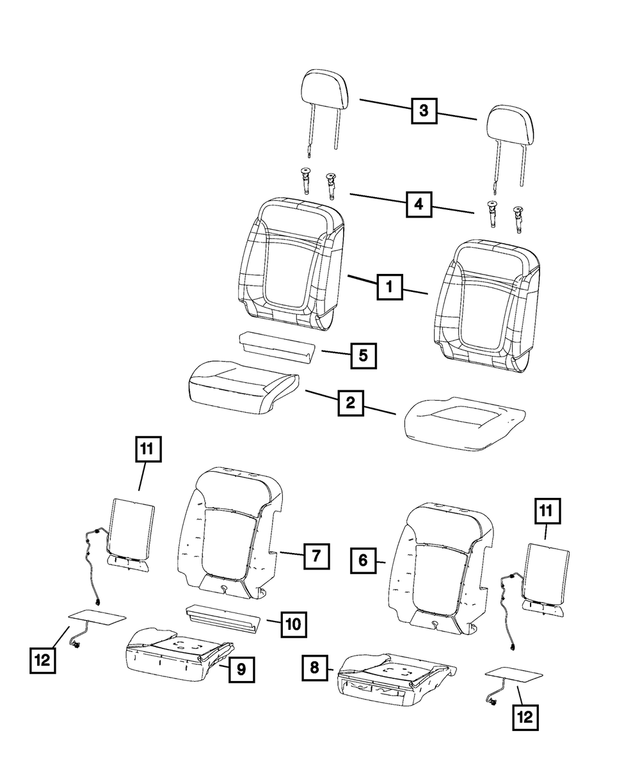 3
4
1
5
2
11
7
6
11
10
12
9
8
12