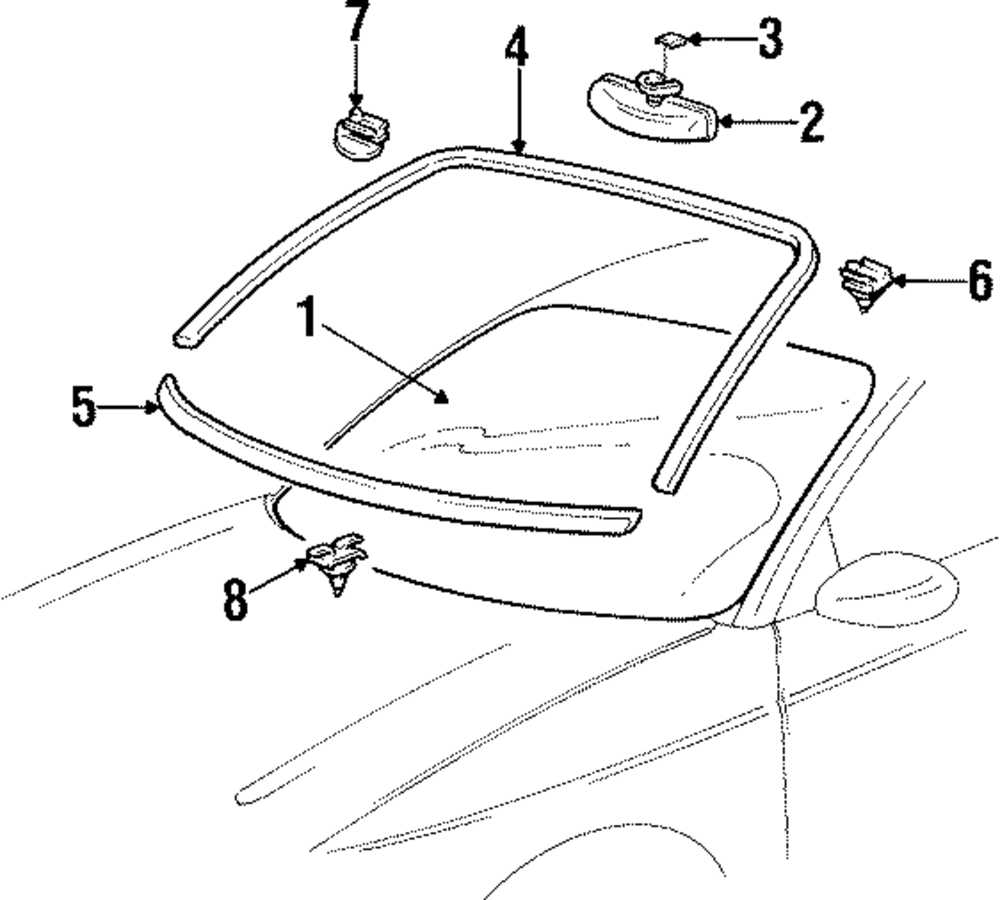 7
4
3
2
6
1
5
8