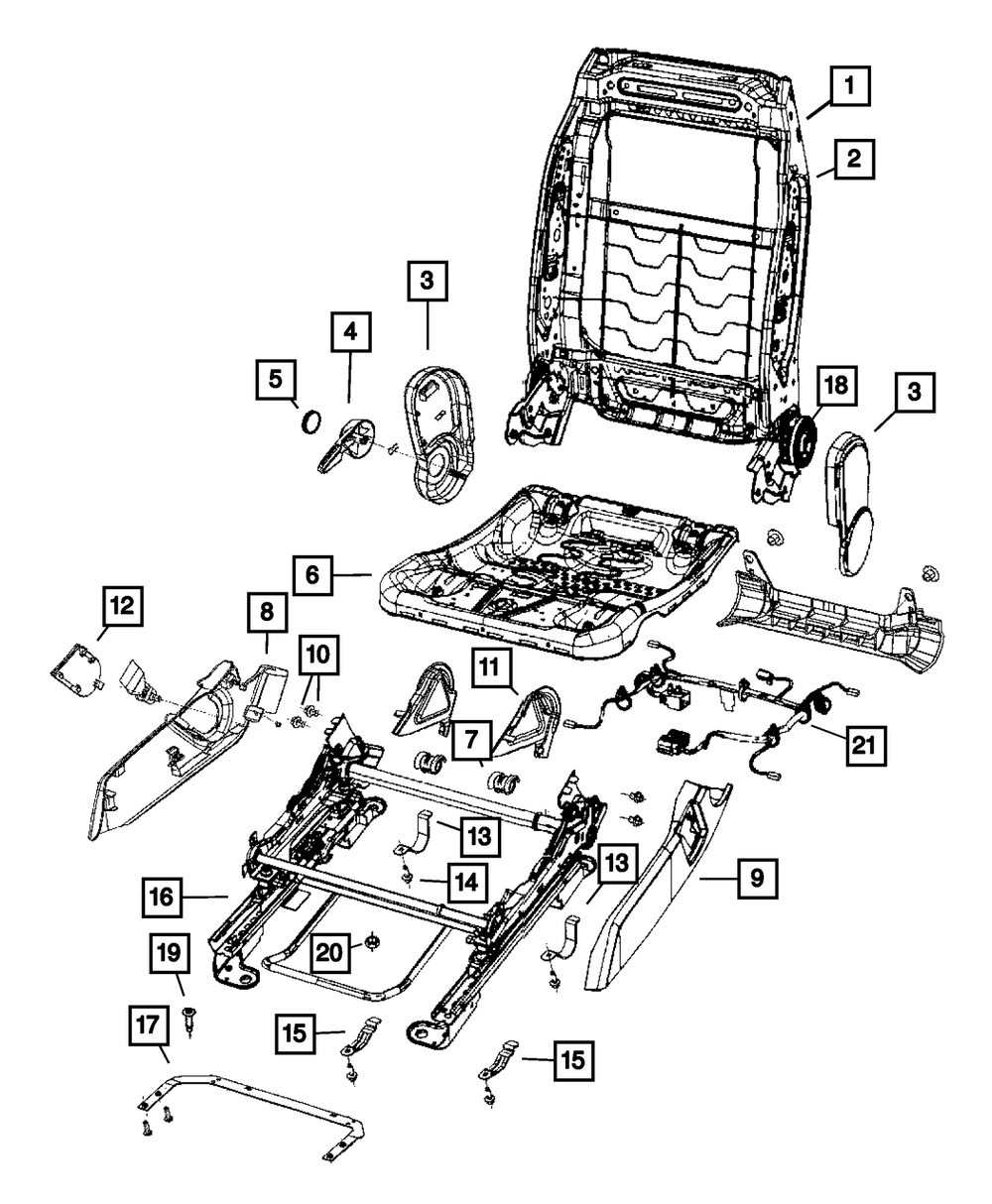 1
2
3
4
5
18
3
6
12
8
10
11
7
21
13
14
13
9
16
20
19
17
15
15