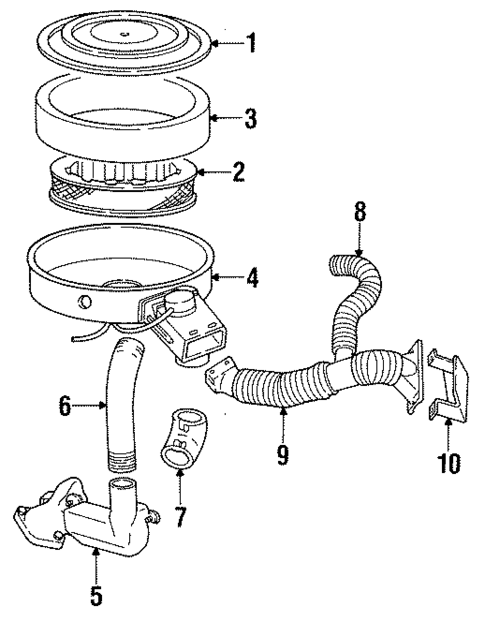 1
3
2
8
4
6
9
10
7
5