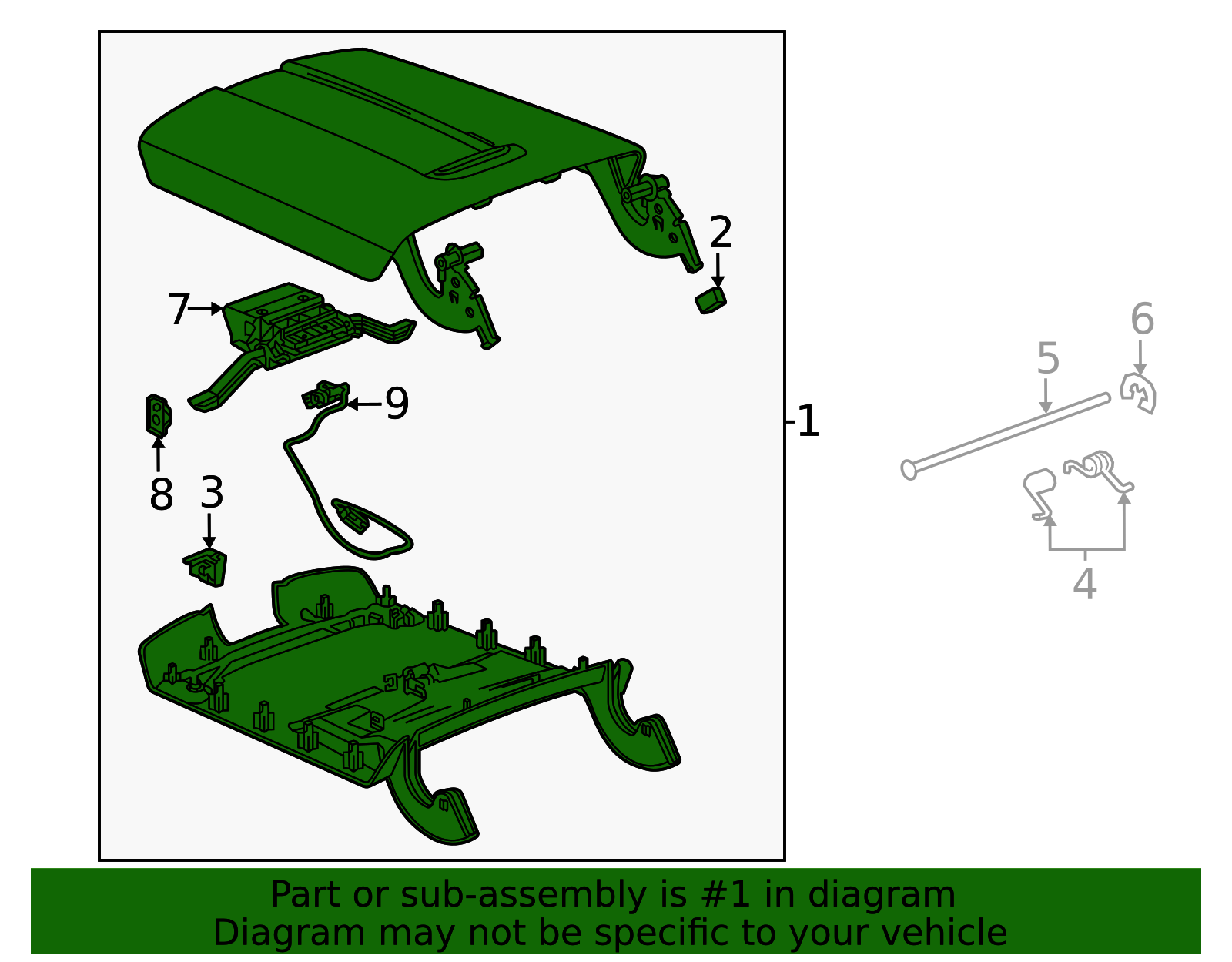 2
7
9
1
8
3
6
5
4
Part or sub-assembly is #1 in diagram
Diagram may not be specific to your vehicle