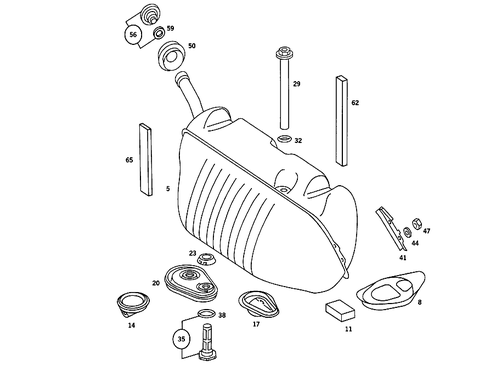 56
59
50
29
62
32
65
5
47
44
41
23
20
8
14
38
17
11
35