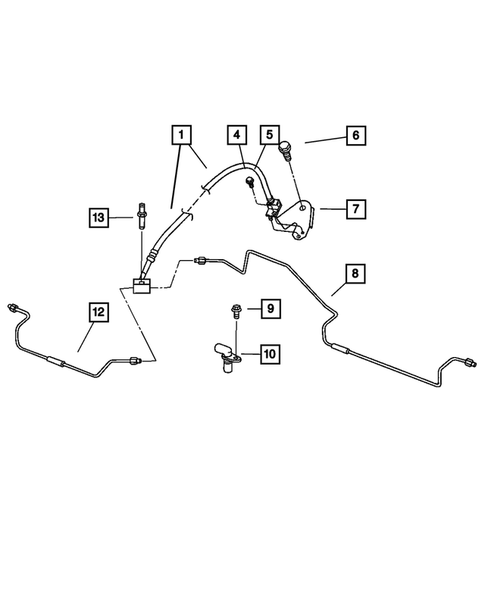 1
4
5
6
13
7
8
12
9
10