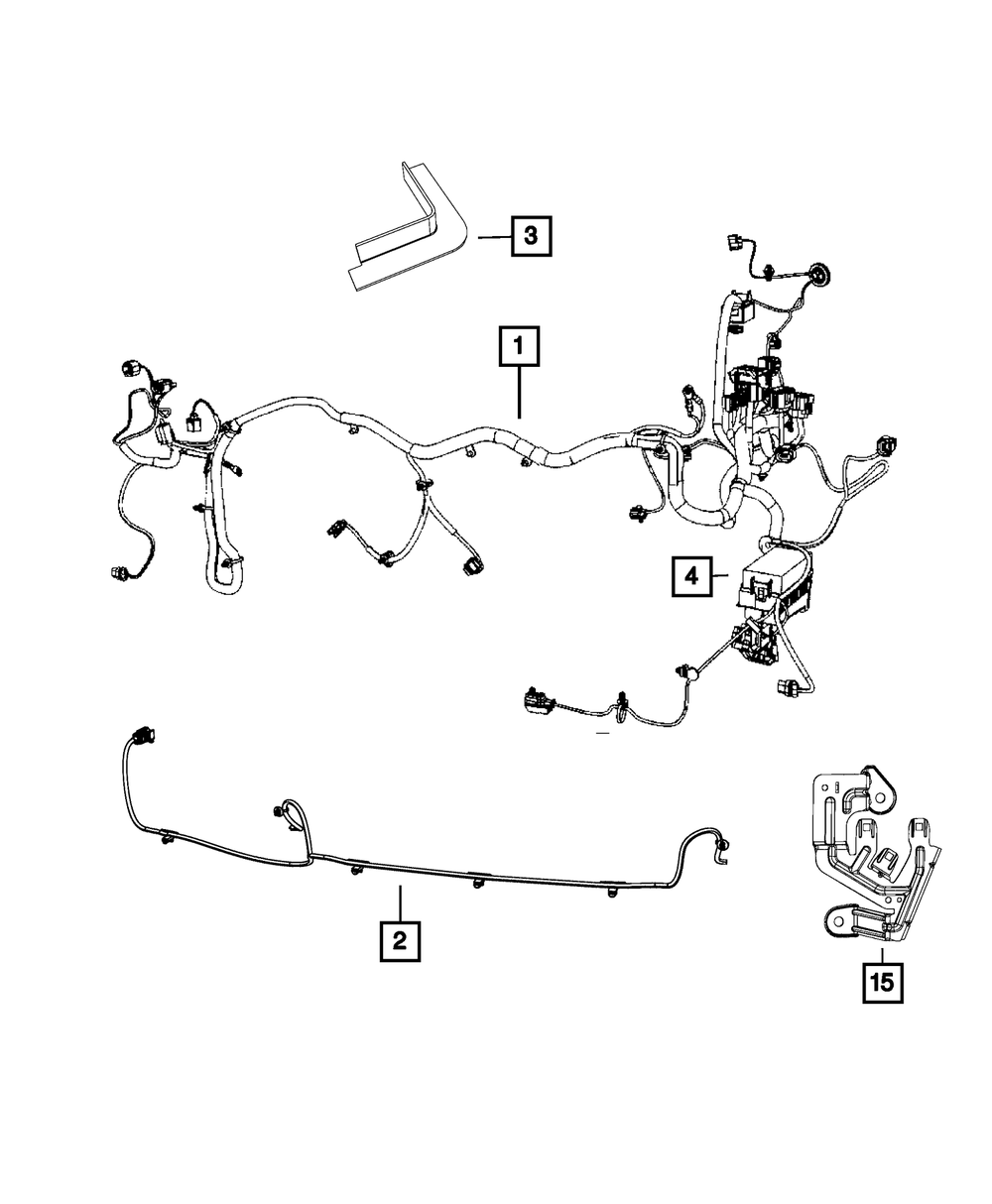 3
1
4
2
15