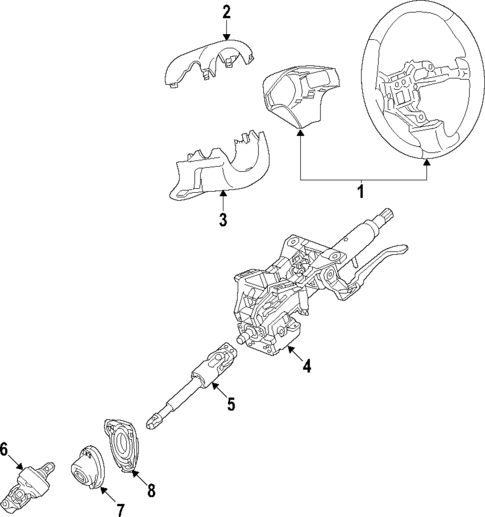 2
1
3
4
5
6
8
7