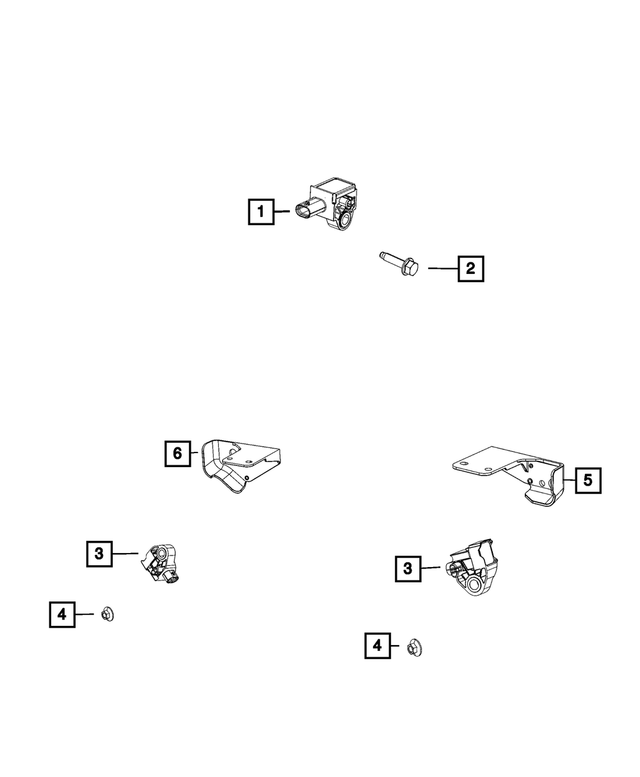 1
2
6
5
3
3
4
4