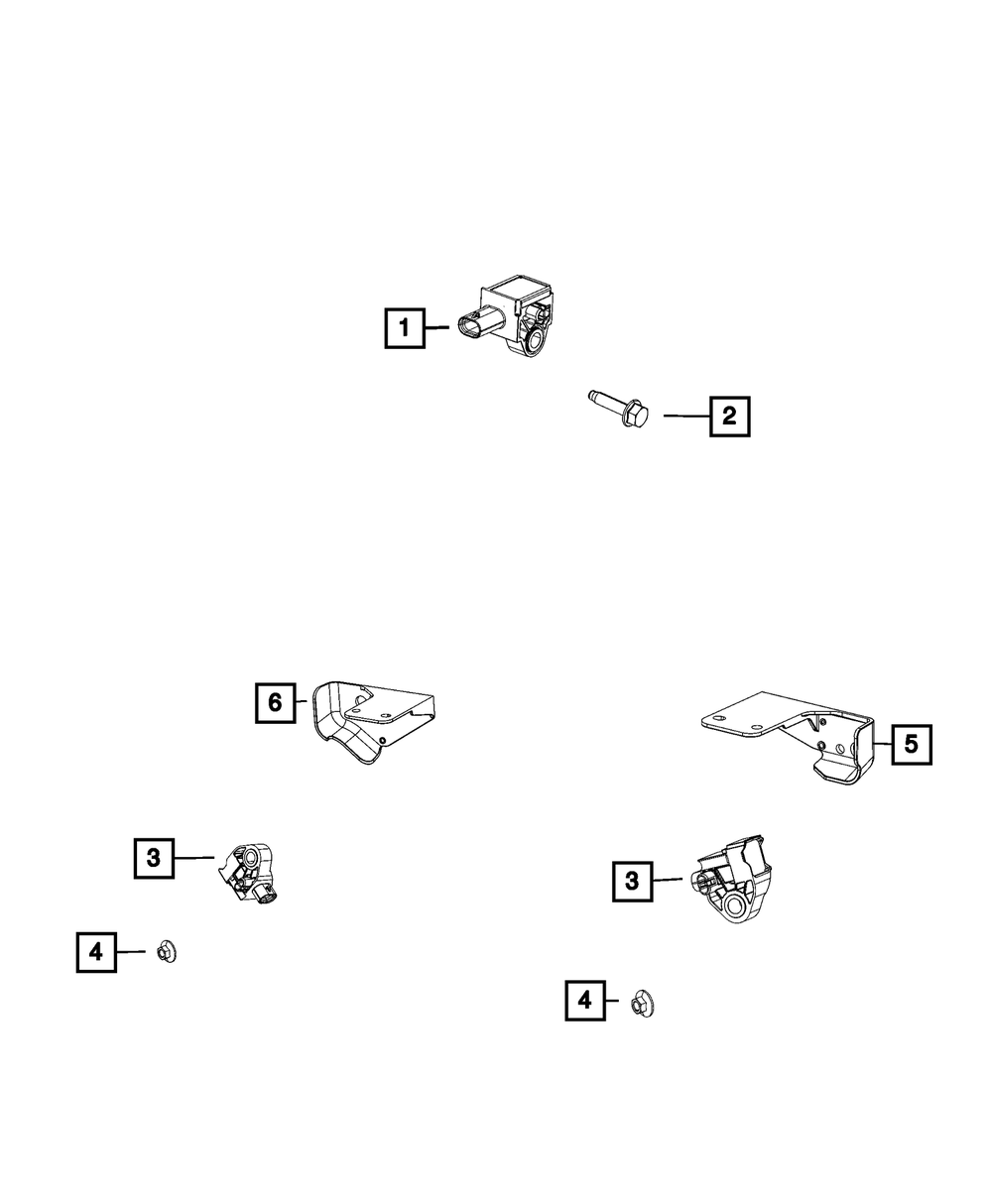 1
2
6
5
3
3
4
4