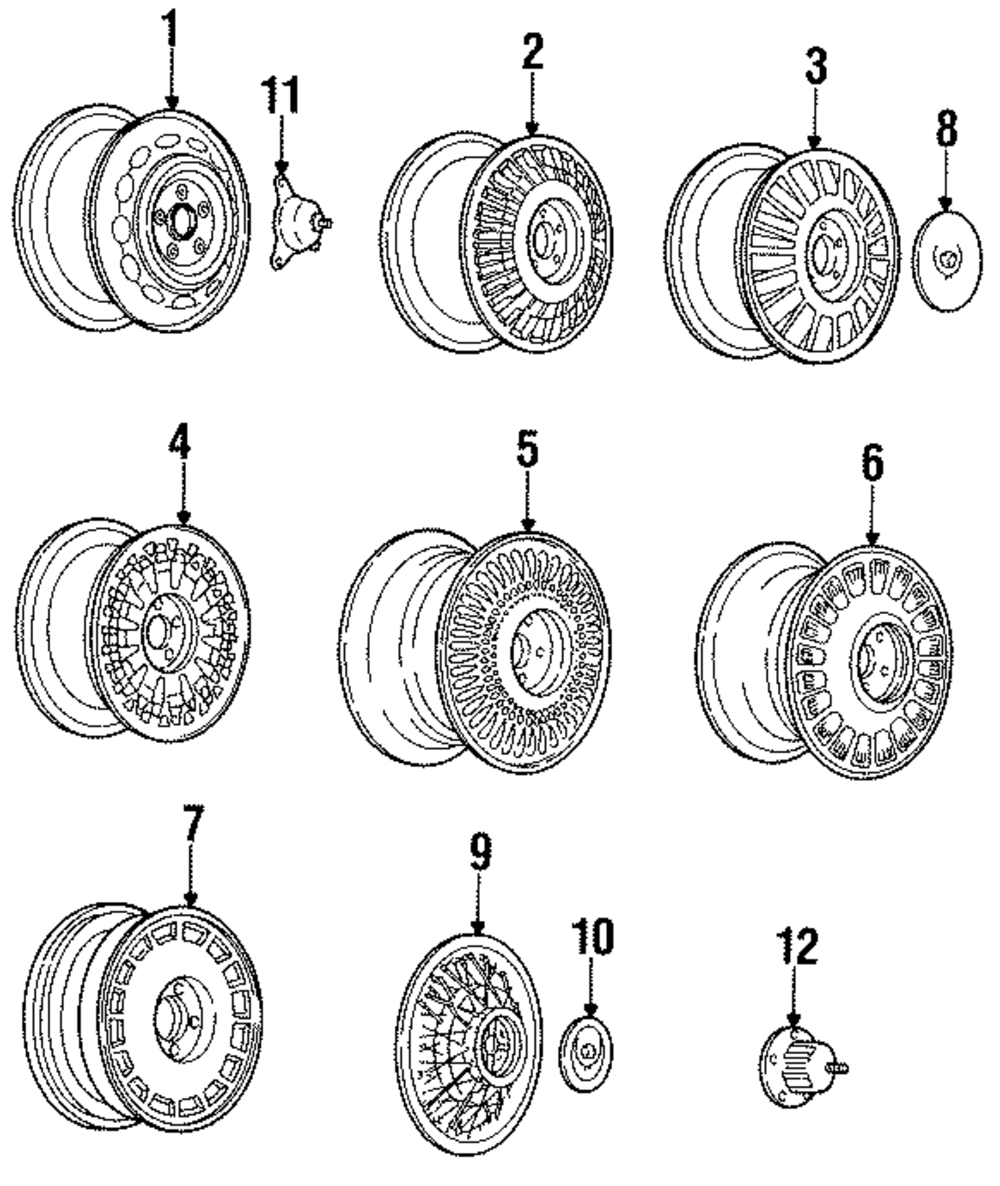 1
11
2
3
8
4
5
6
7
9
10
12