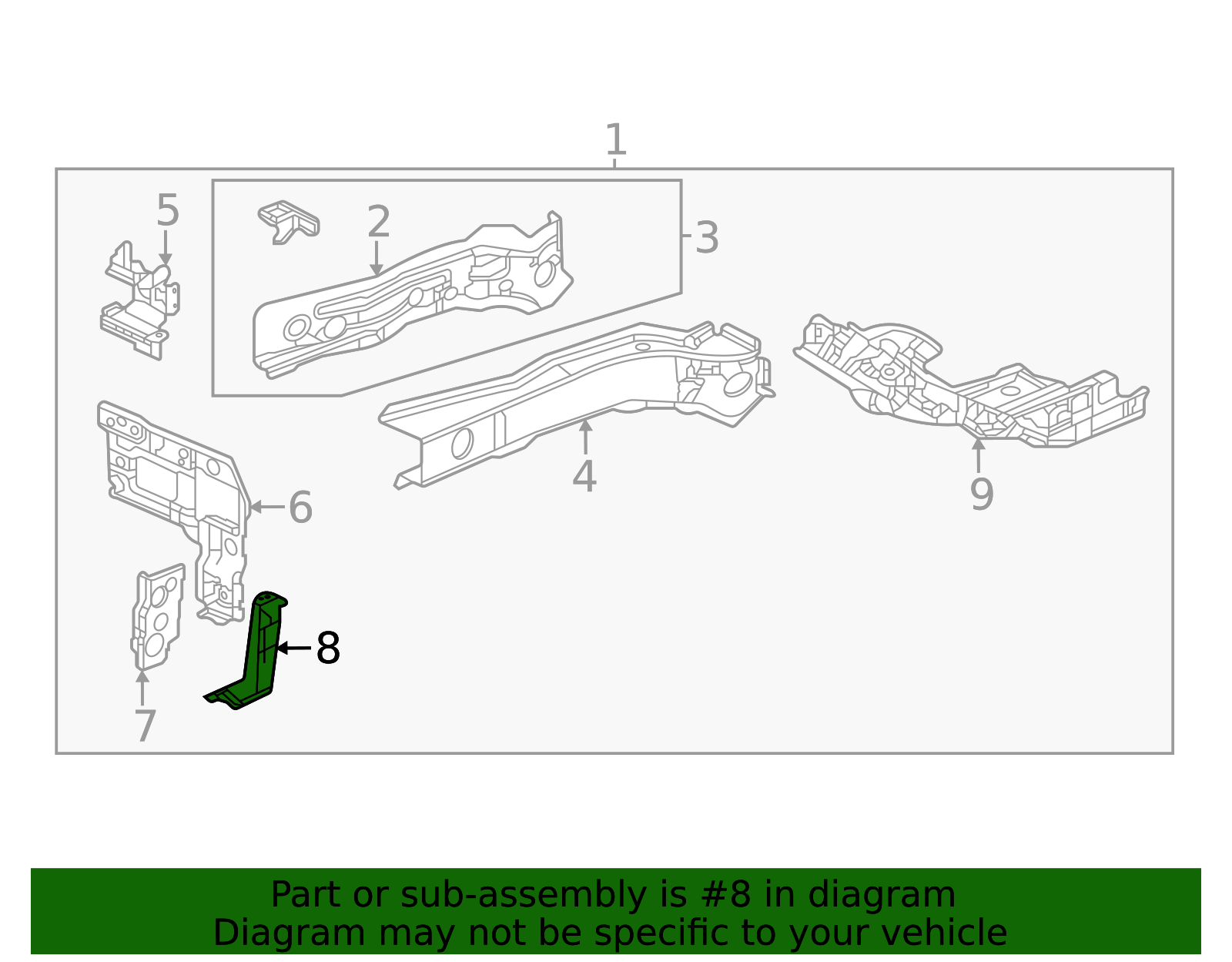 1
5
2
3
4
9
6
8
7

Part or sub-assembly is #8 in diagram
Diagram may not be specific to your vehicle