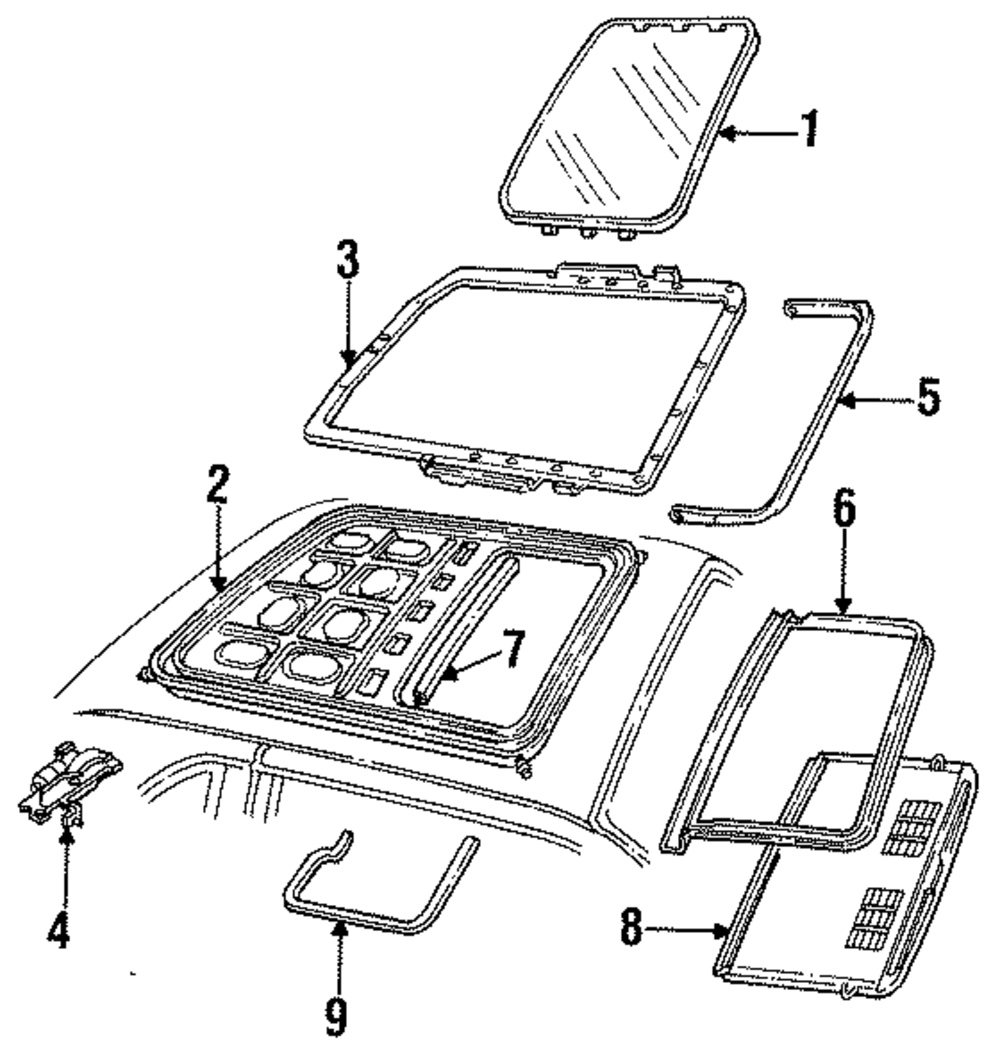 1
3
5
2
6
7
4
8
9