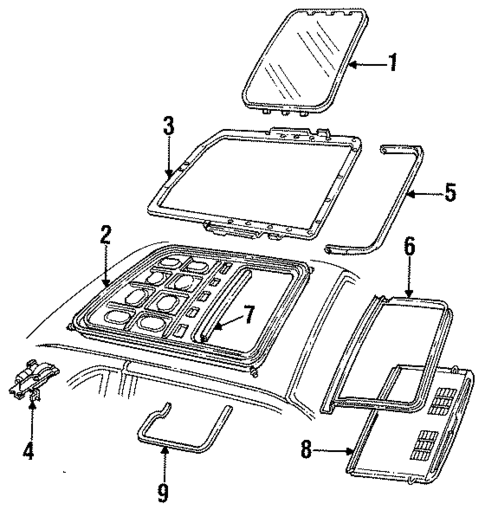 1
3
5
2
6
7
4
8
9