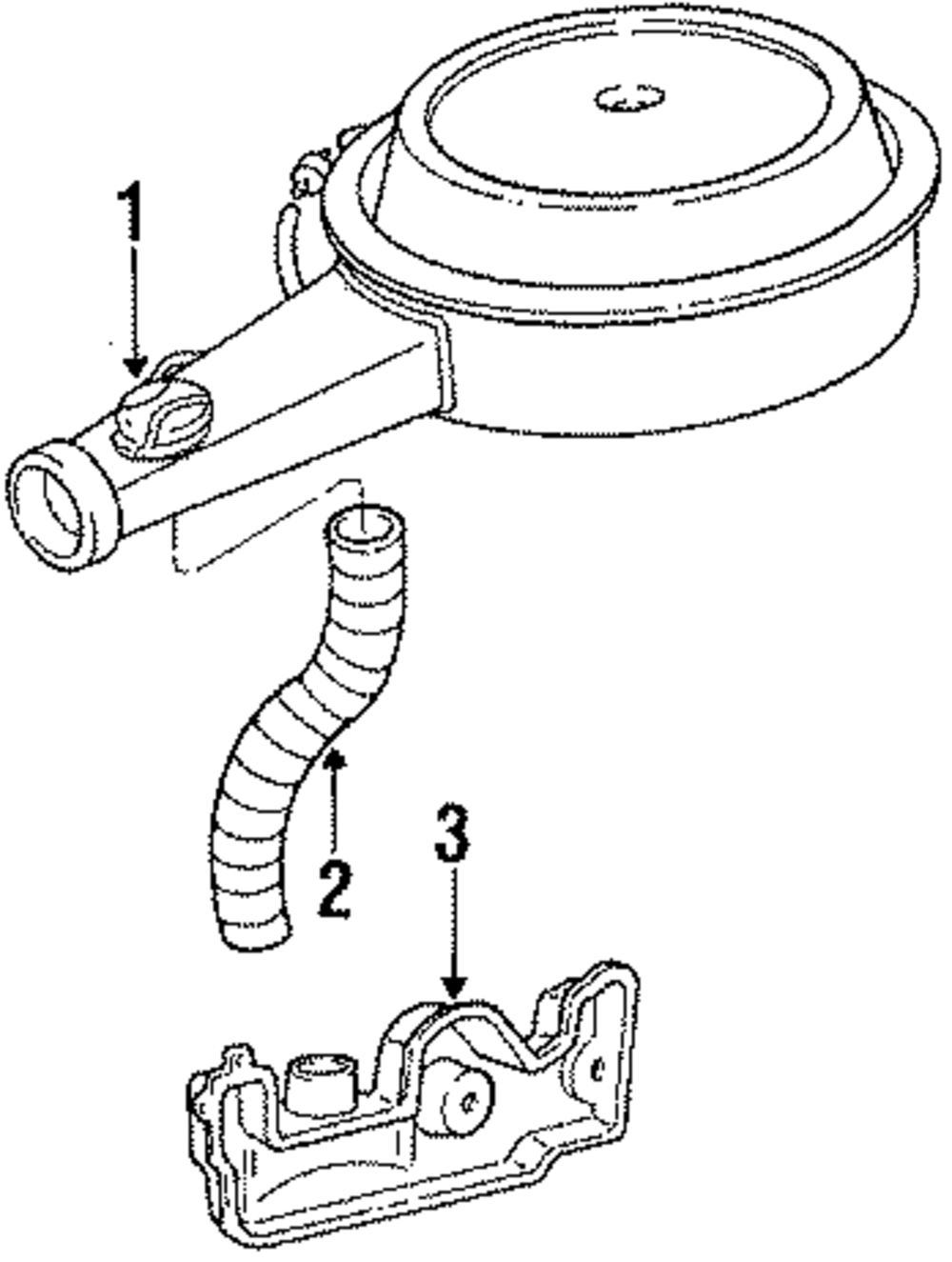 1
2
3